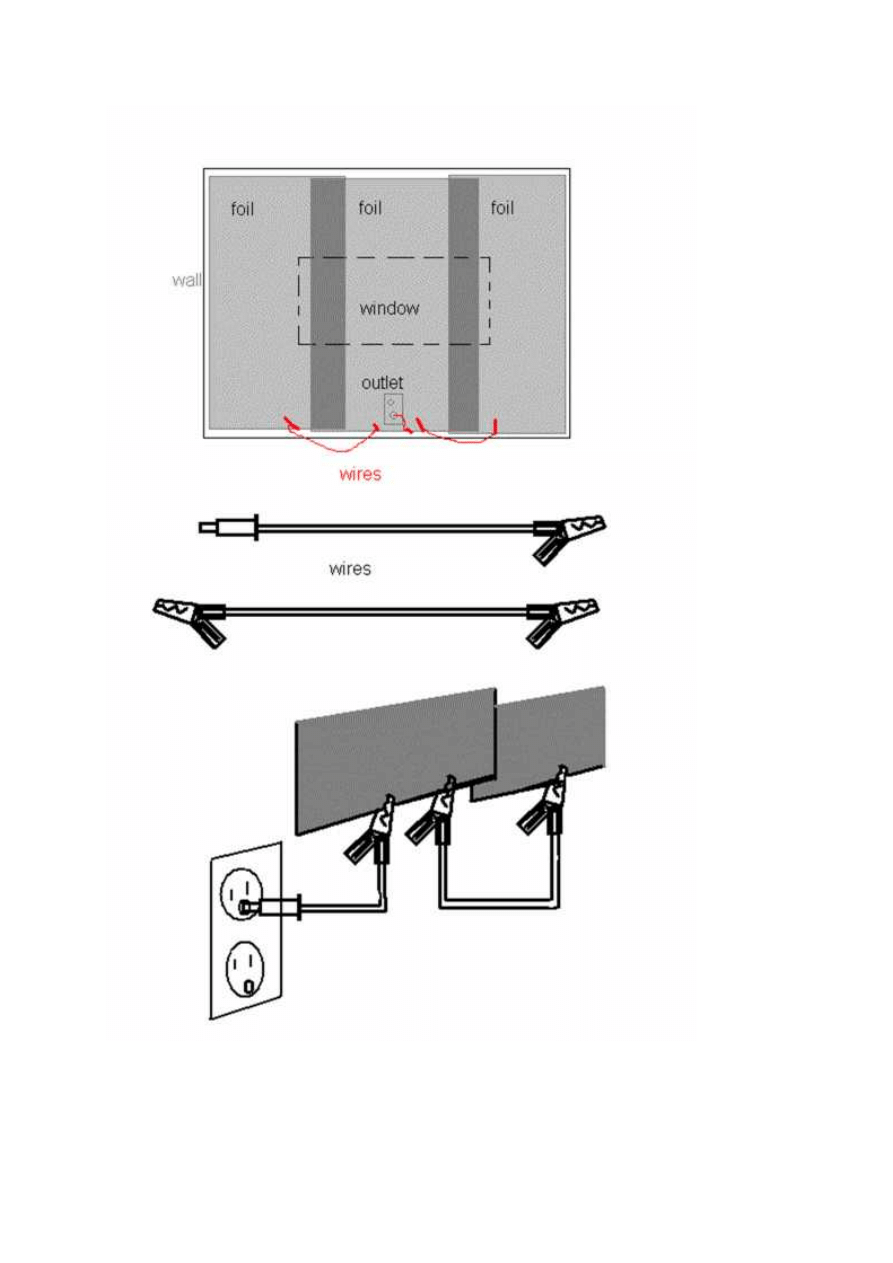 foil
foil
foil
wall
window
outlet
wires

wires