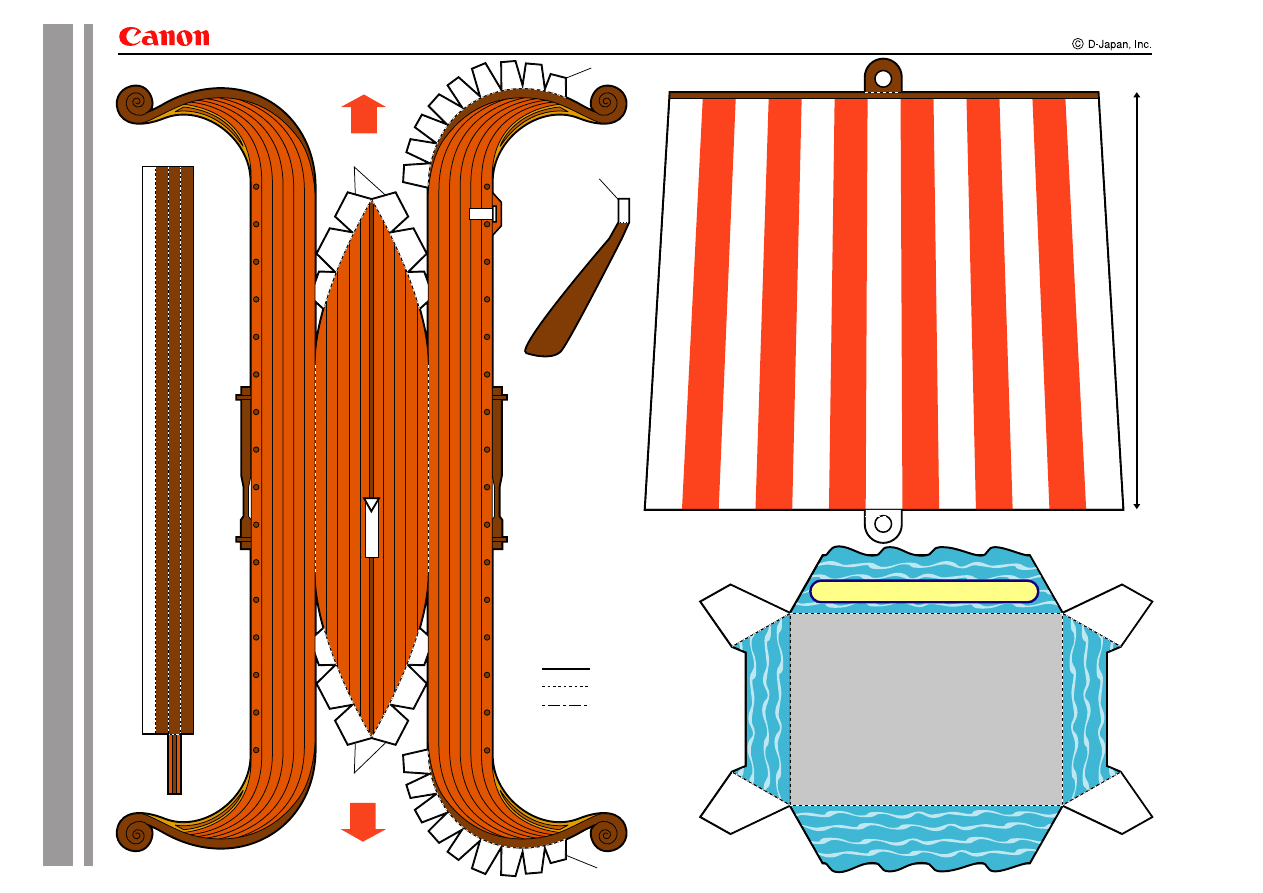 Canon
© D-Japan, Inc.