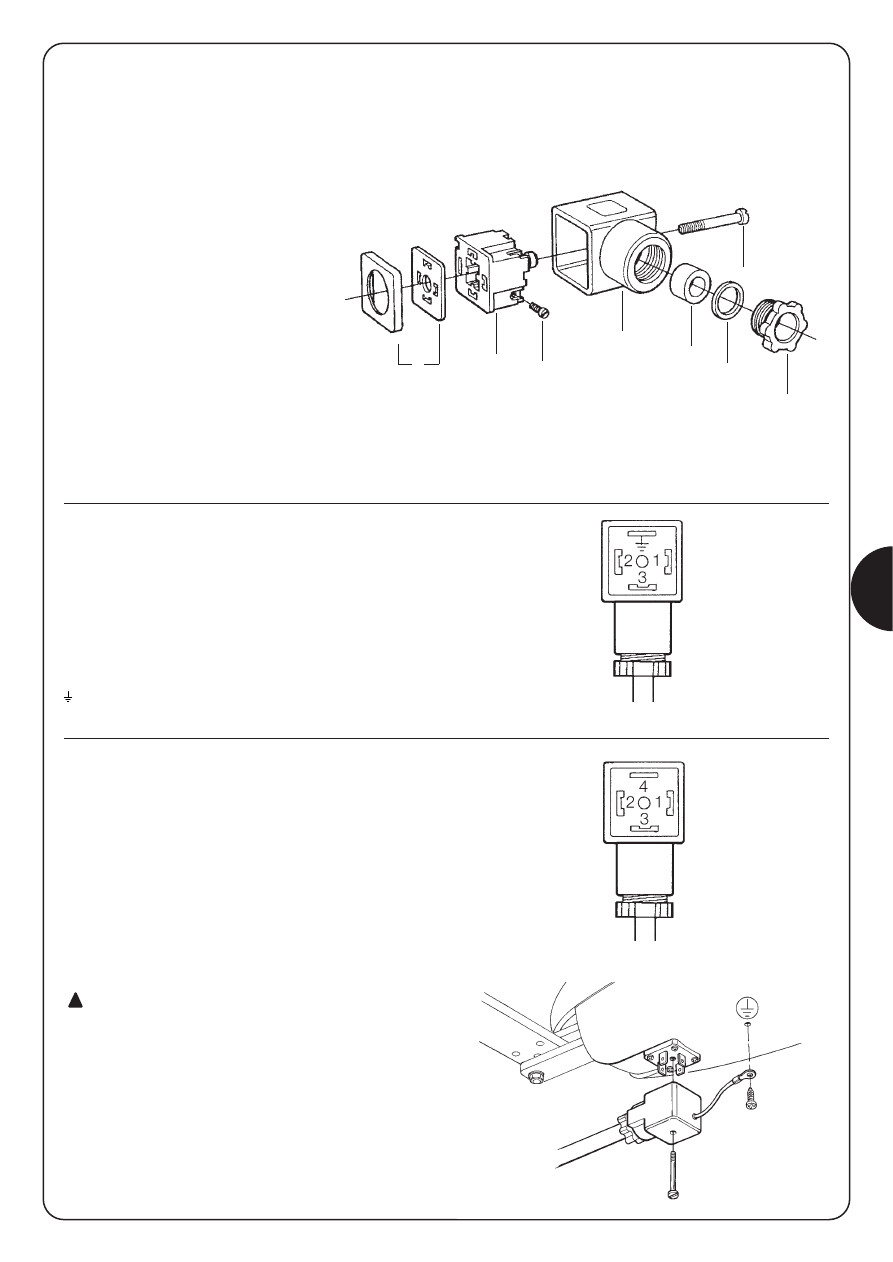 2 1
3

4
2 1
3