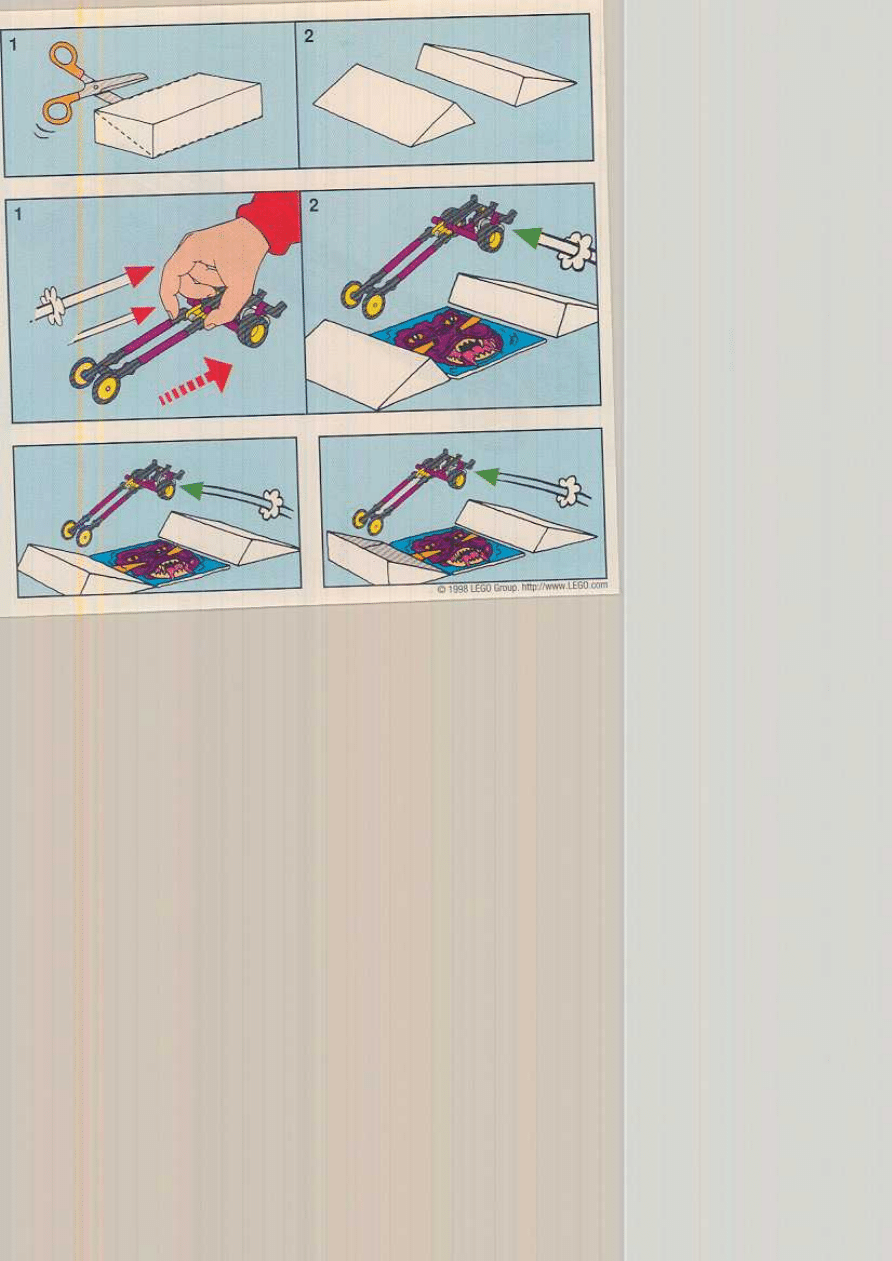 1

2

1

2

© 1998 LEGO Group. http://www.LEGO.com