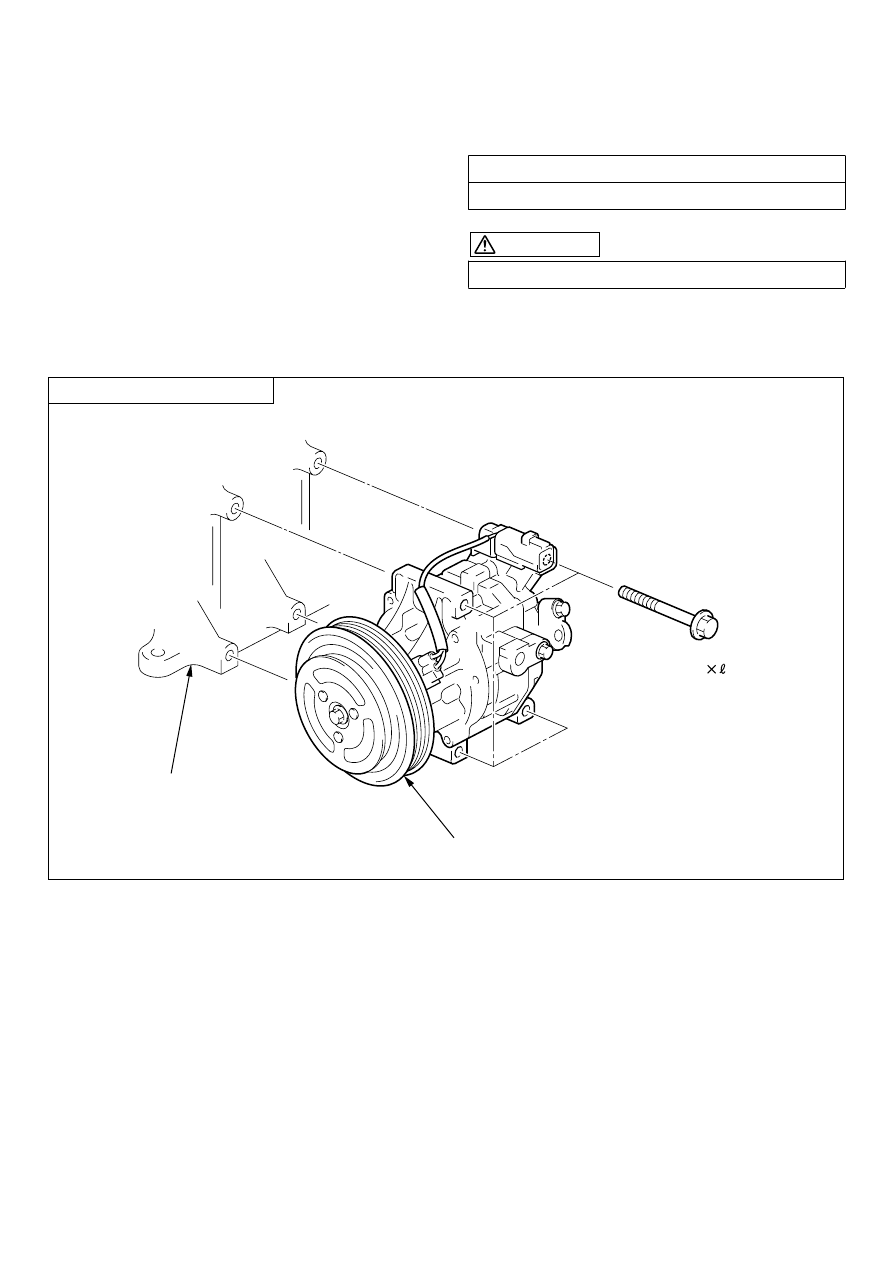 $\times \ell$