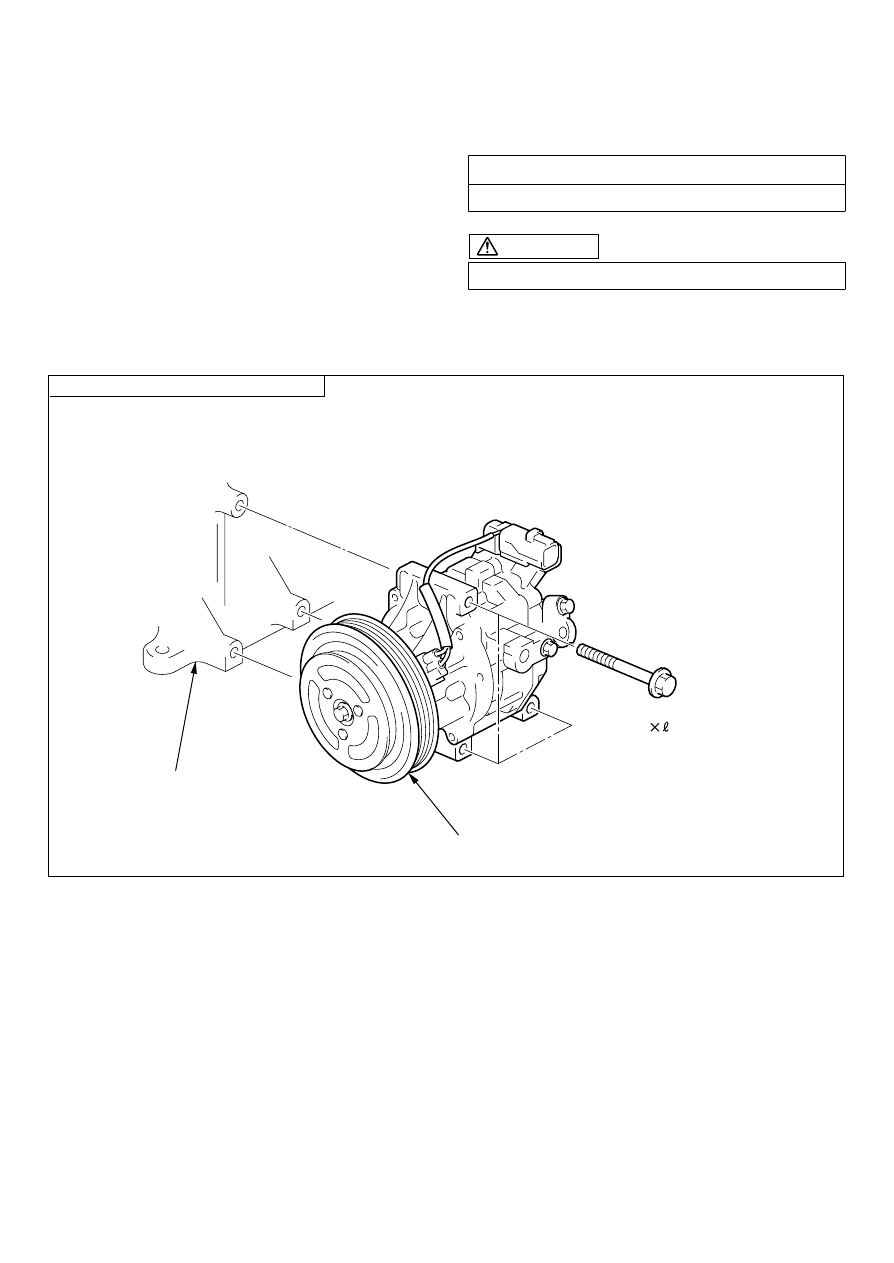 $\times \ell$