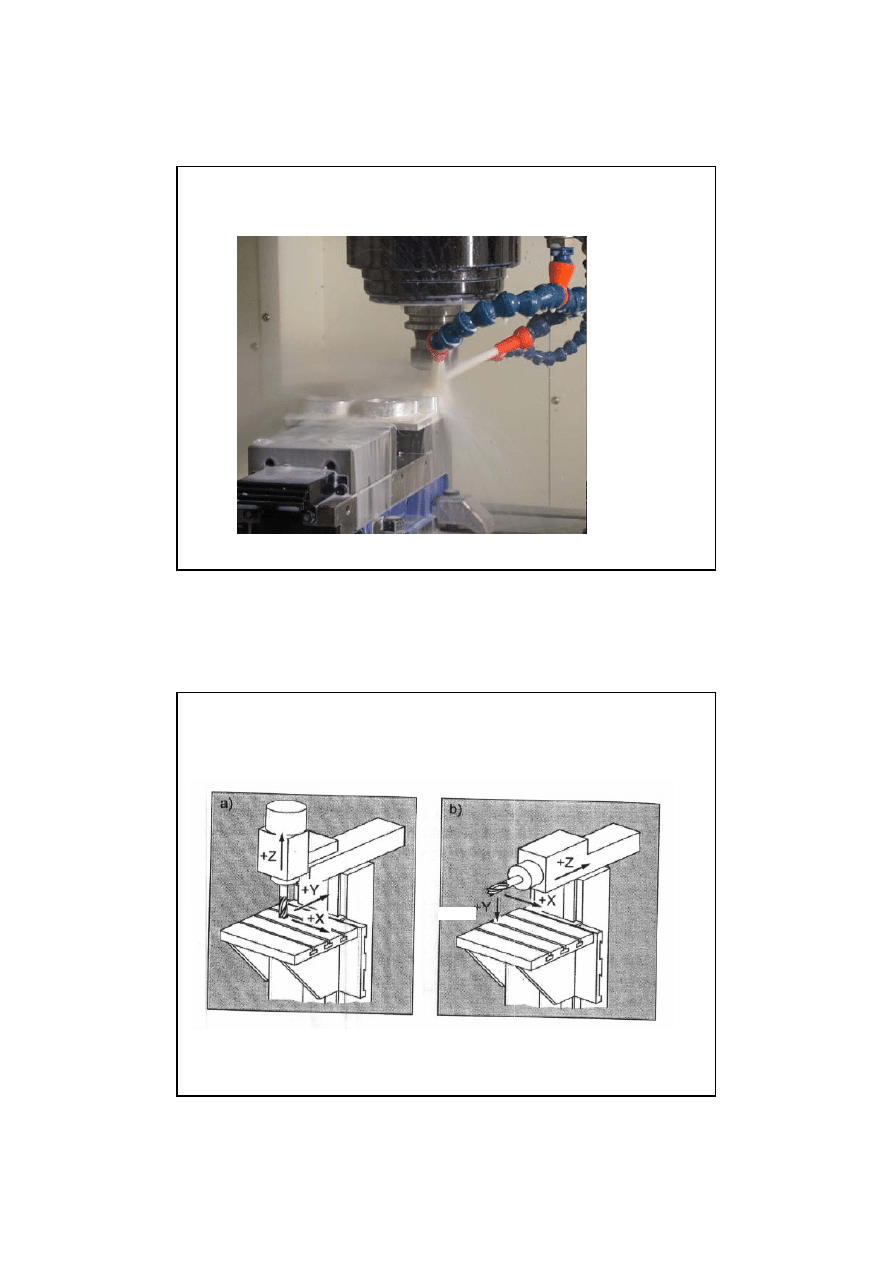 a)

+Z

+Y

+X

b)

+Z

+Y

+X