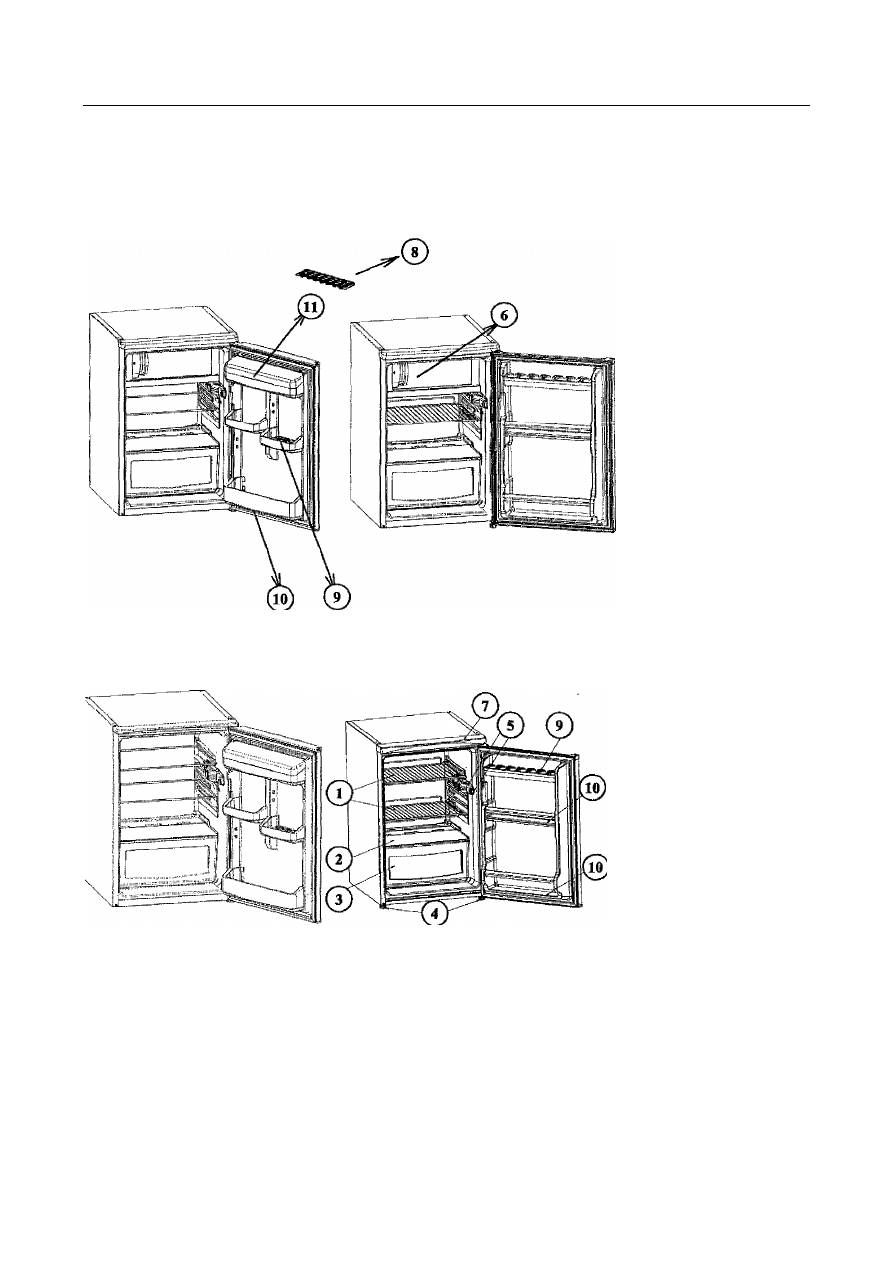 8

11

6

10

9

7

5

9

1

10

2

10

3

4