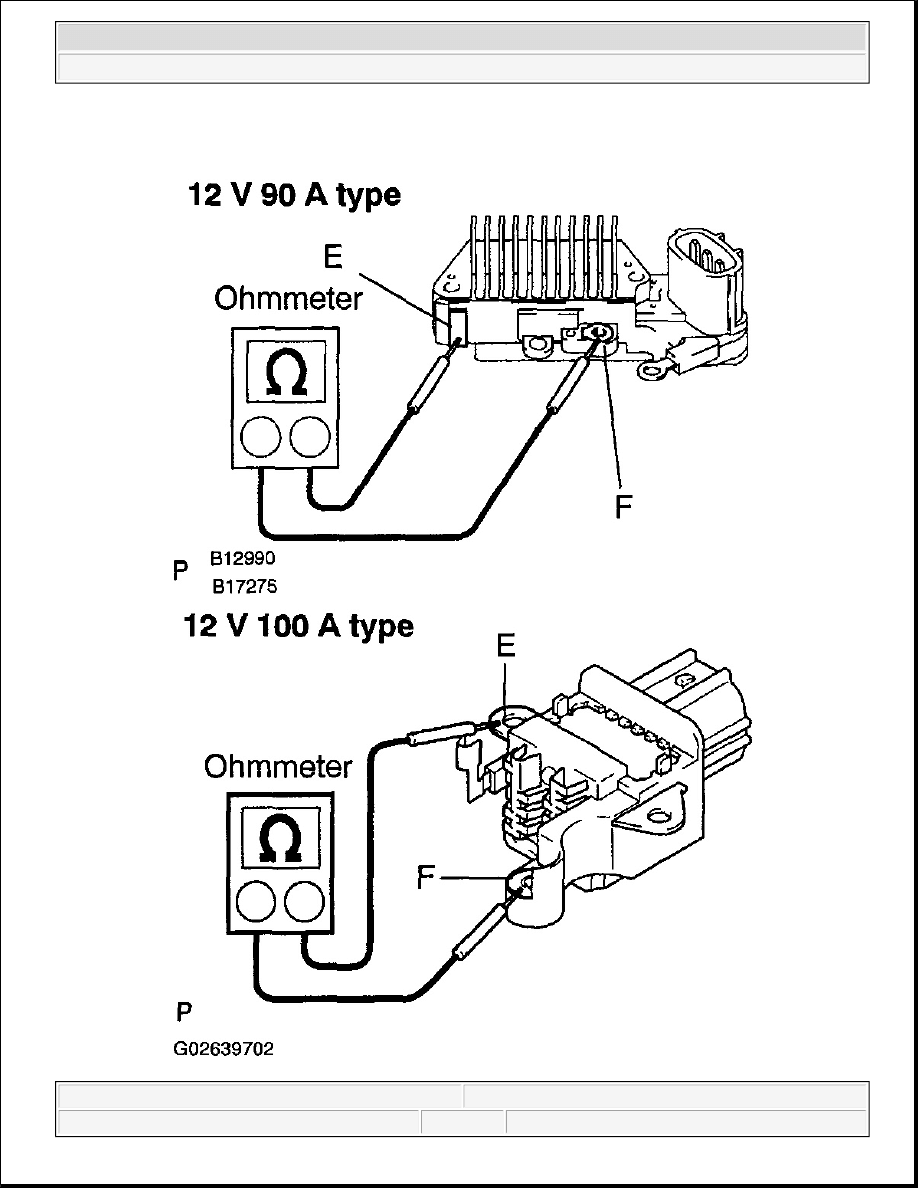 12 V 90 A type

E

Ohmmeter

Ω

F

P B12990 B17275

12 V 100 A type

E

Ohmmeter

Ω

F

P

G02639702