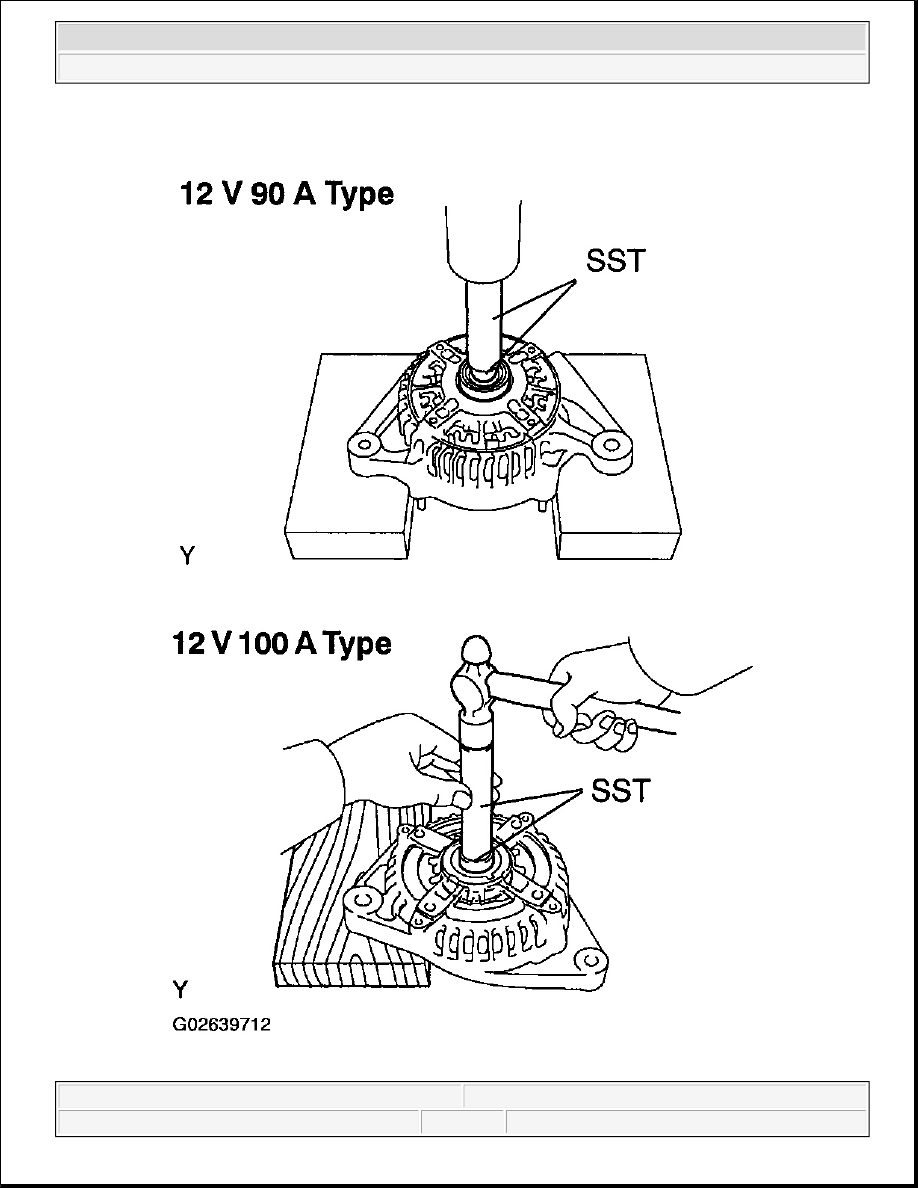 12 V 90 A Type

SST

Y

12 V 100 A Type

SST

Y

G02639712