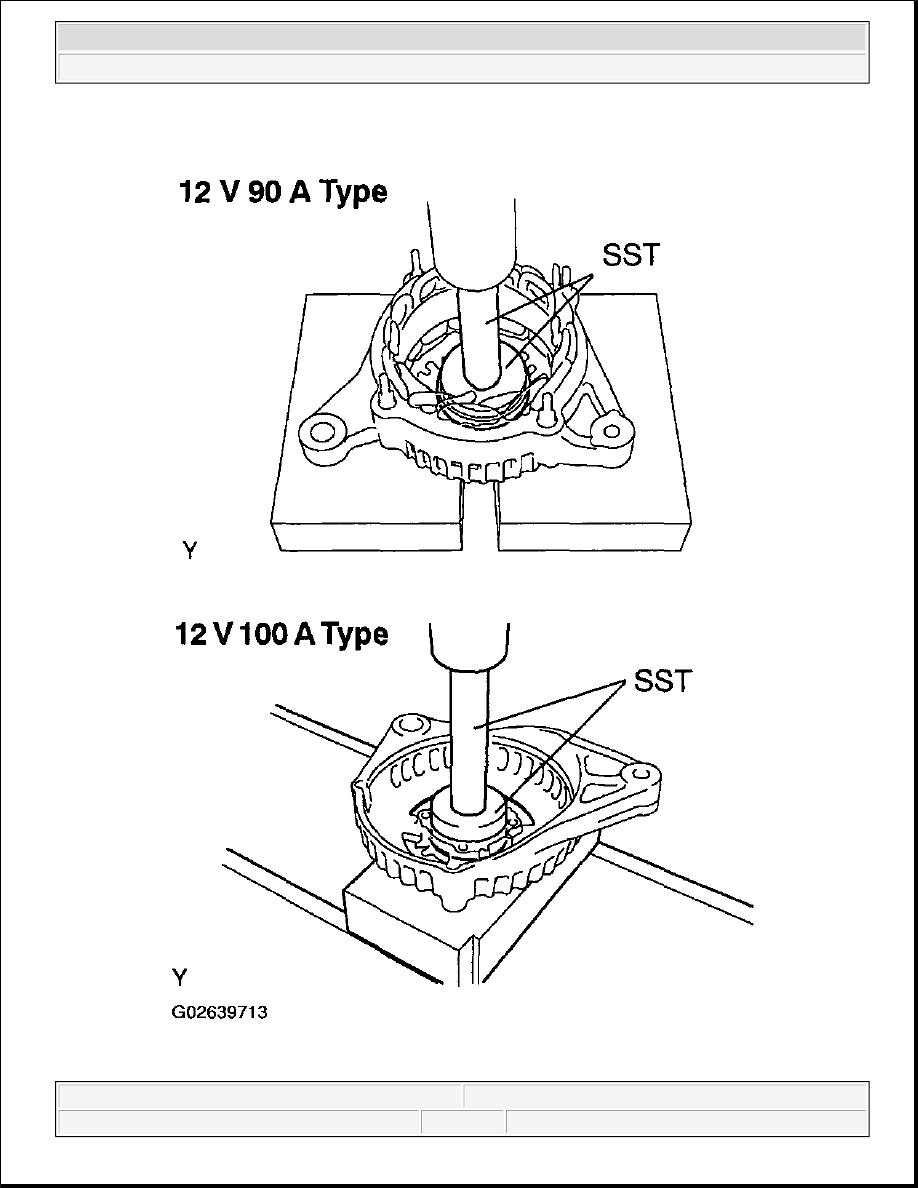 12 V 90 A Type

SST

Y

12 V 100 A Type

SST

Y

G02639713