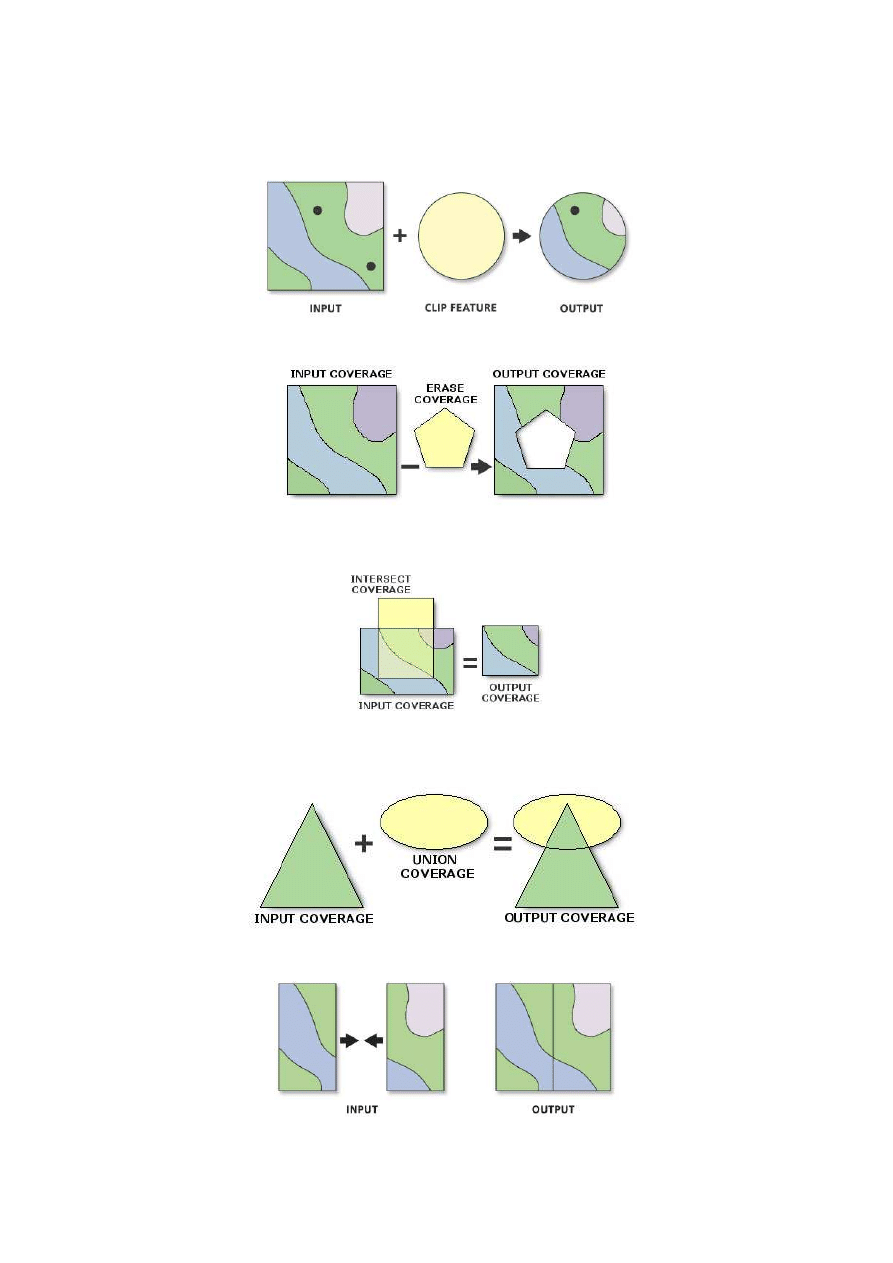 INPUT

CLIP FEATURE

OUTPUT

INPUT COVERAGE

ERASE COVERAGE

OUTPUT COVERAGE

INTERSECT COVERAGE

INPUT COVERAGE

OUTPUT COVERAGE

INPUT COVERAGE

UNION COVERAGE

OUTPUT COVERAGE

INPUT

OUTPUT