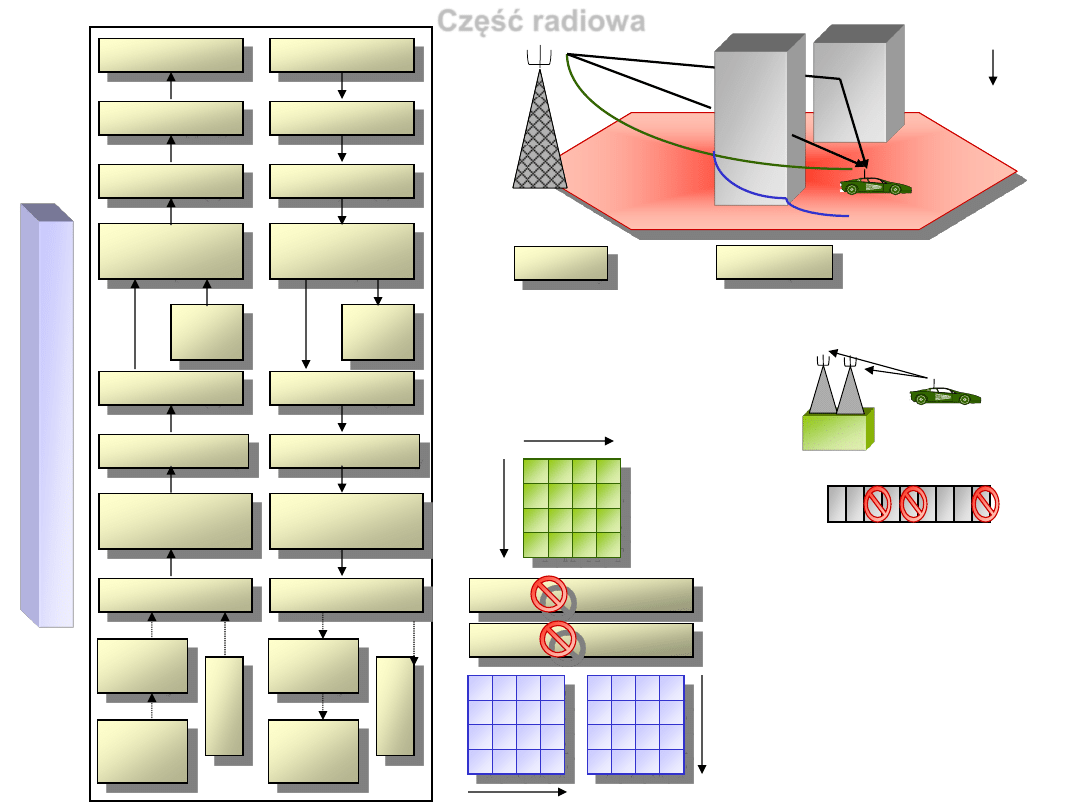 Część radiowa