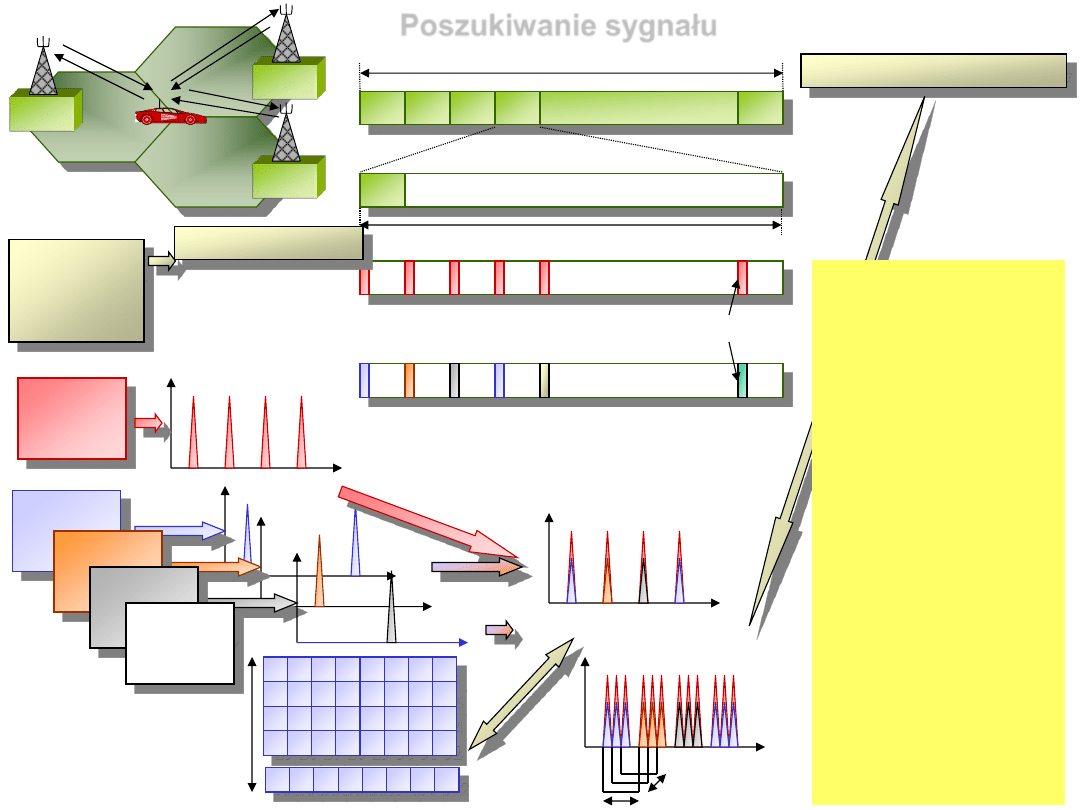 Poszukiwanie sygnału