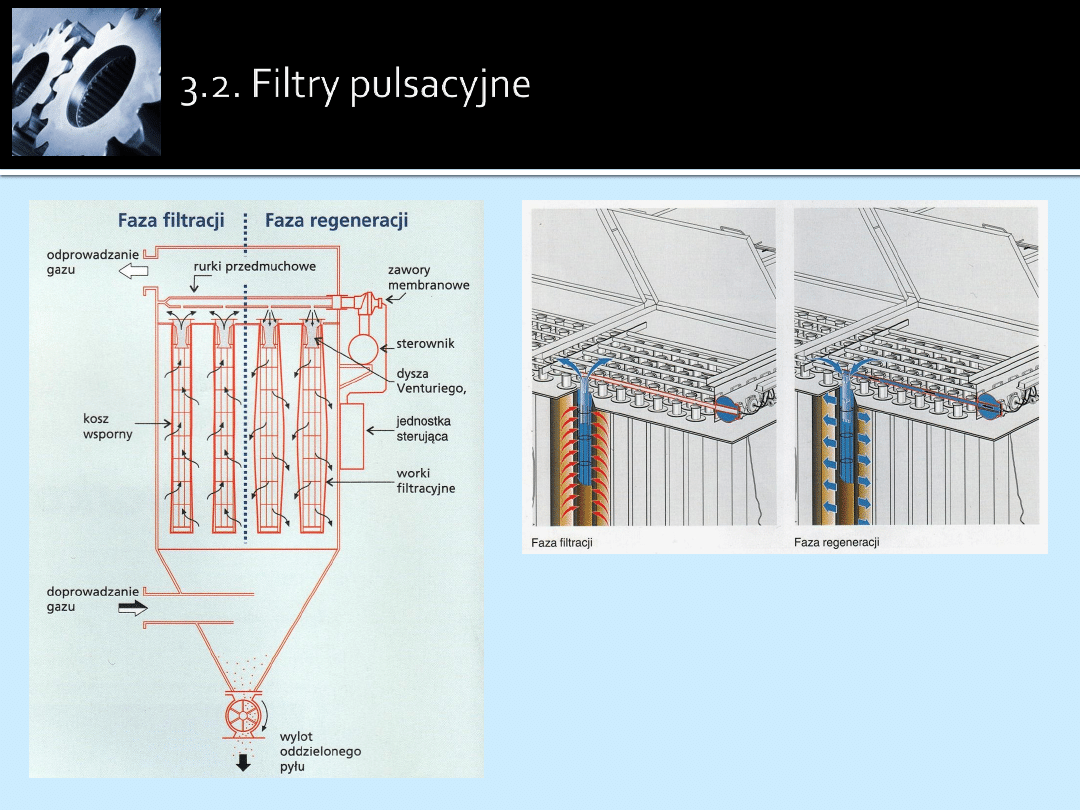 3.2. Filtry pulsacyjne

Faza filtracji

Faza regeneracji

odprowadzanie gazu

rurki przedmuchowe

zawory membranowe

sterownik

dysza Venturiego,

kosz wsporny

jednostka sterująca

worki filtracyjne

doprowadzanie gazu

wylot oddzielonego pyłu

Faza filtracji

Faza regeneracji