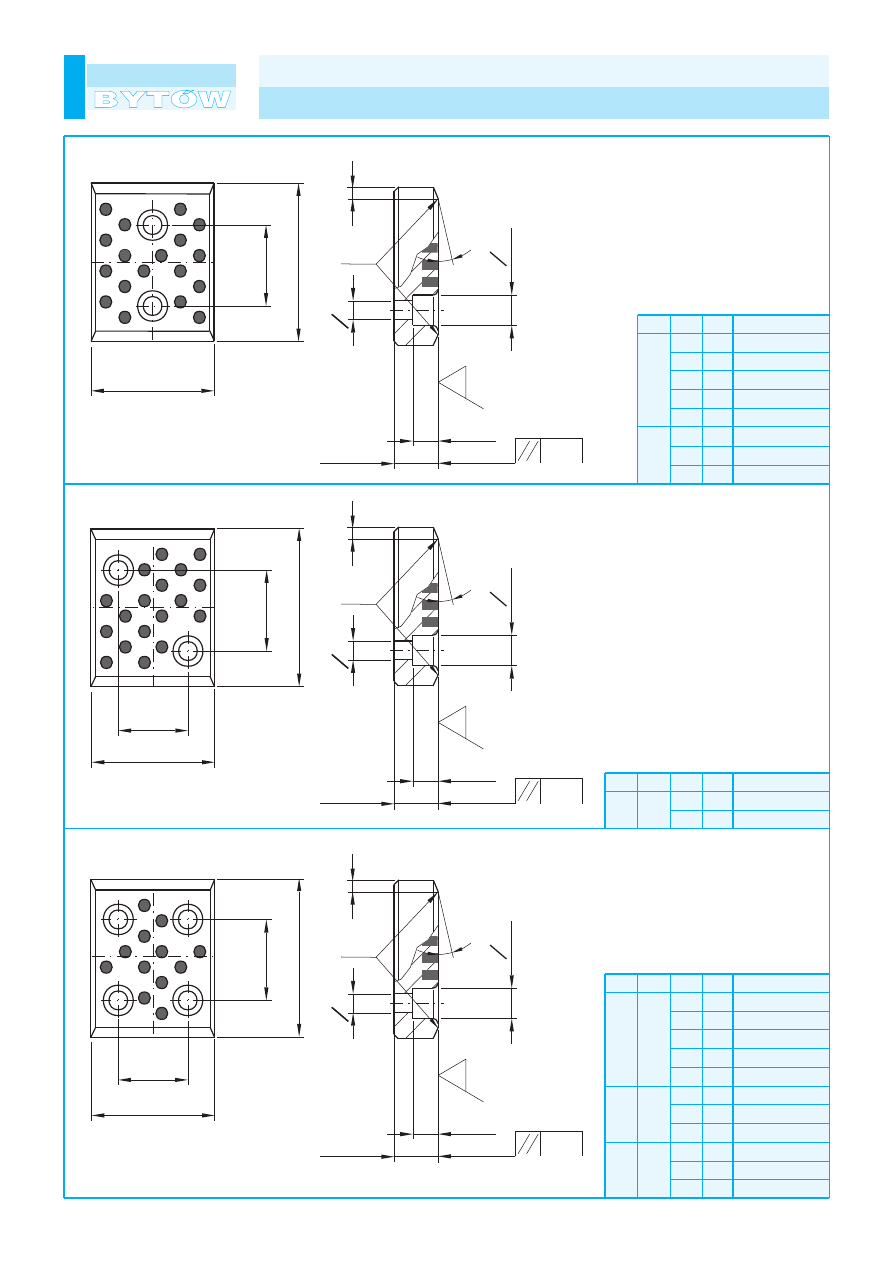 BYTÓW