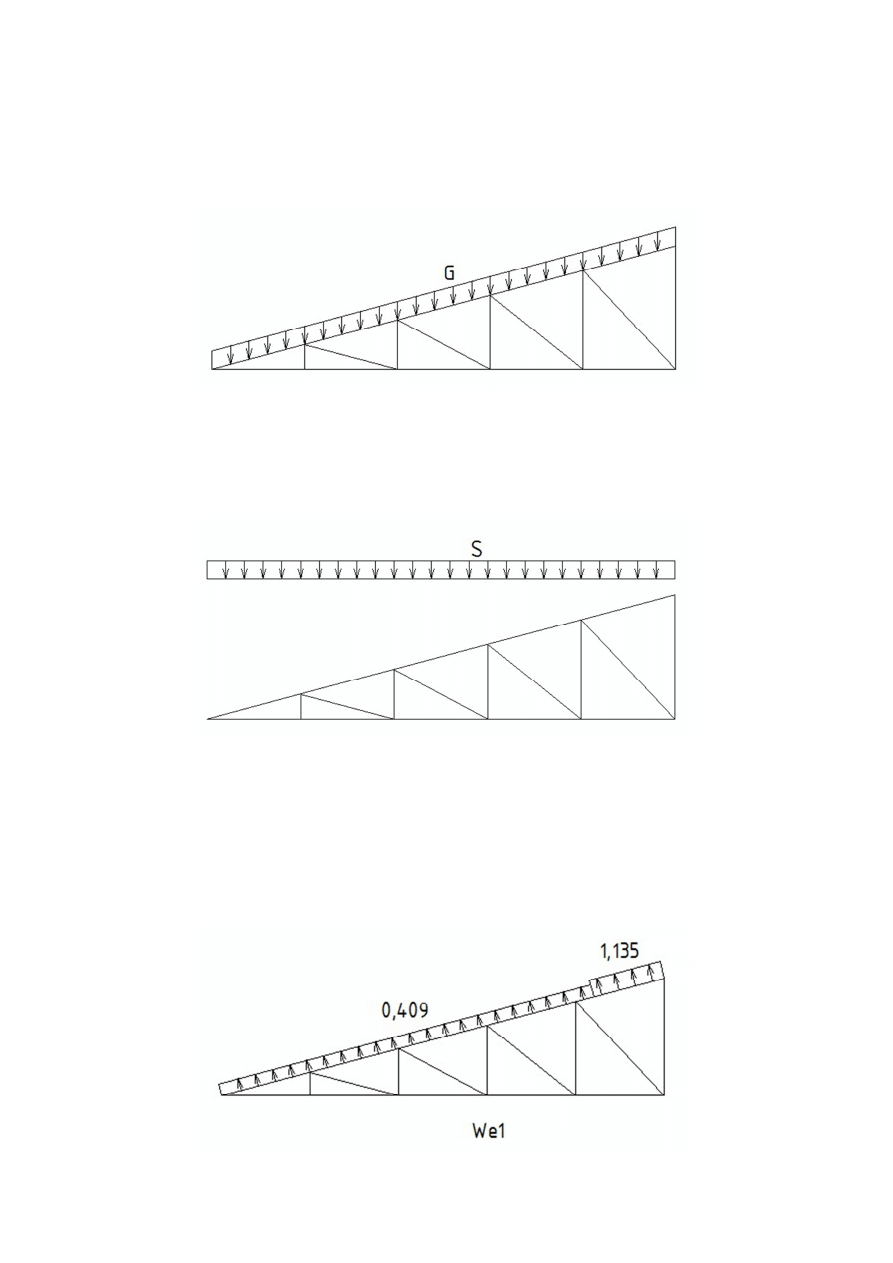 G

S

1,135

0,409

We1