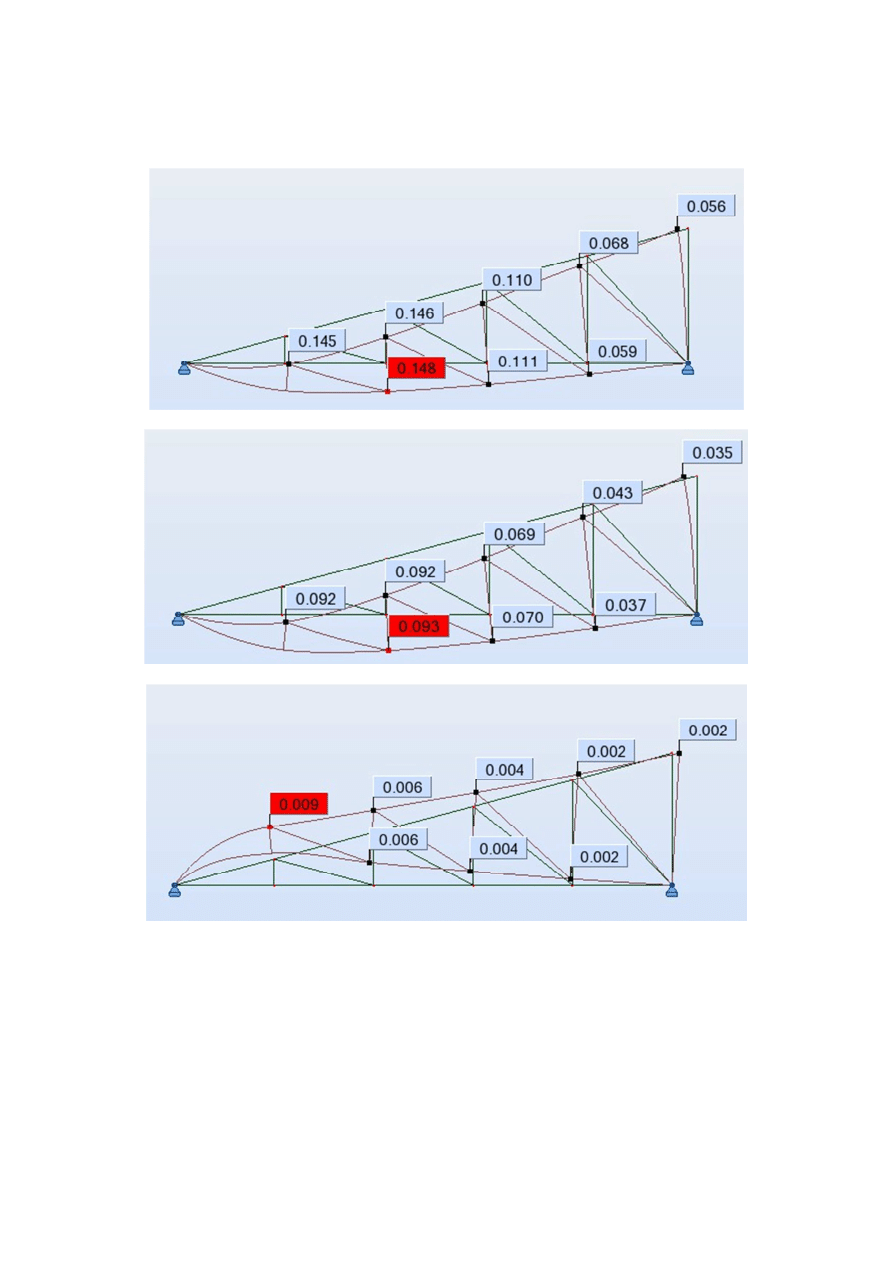 0.056
0.068
0.110
0.146
0.145
0.148
0.111
0.059

0.035
0.043
0.069
0.092
0.092
0.093
0.070
0.037

0.002
0.002
0.004
0.006
0.009
0.006
0.004
0.002