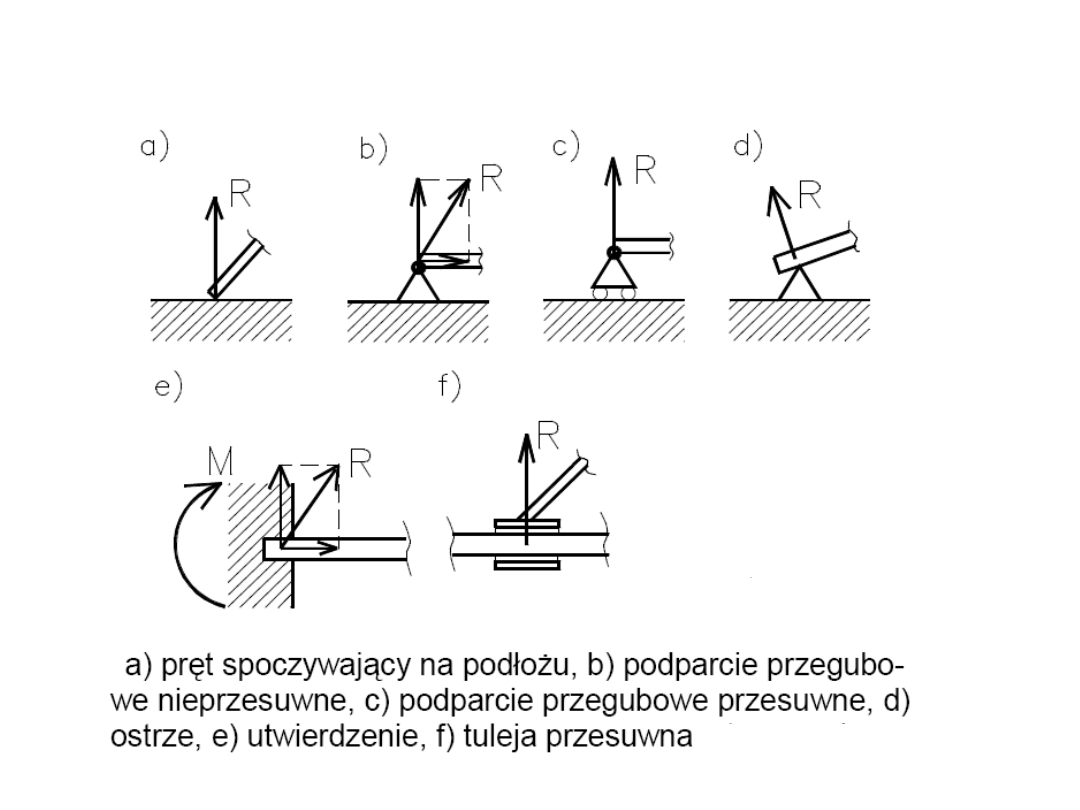 a) R

b) R

c) R

d) R

e) M R

f) R

a) pręt spoczywający na podłożu, b) podparcie przegubowe nieprzesuwne, c) podparcie przegubowe przesuwne, d) ostrze, e) utwierdzenie, f) tuleja przesuwna