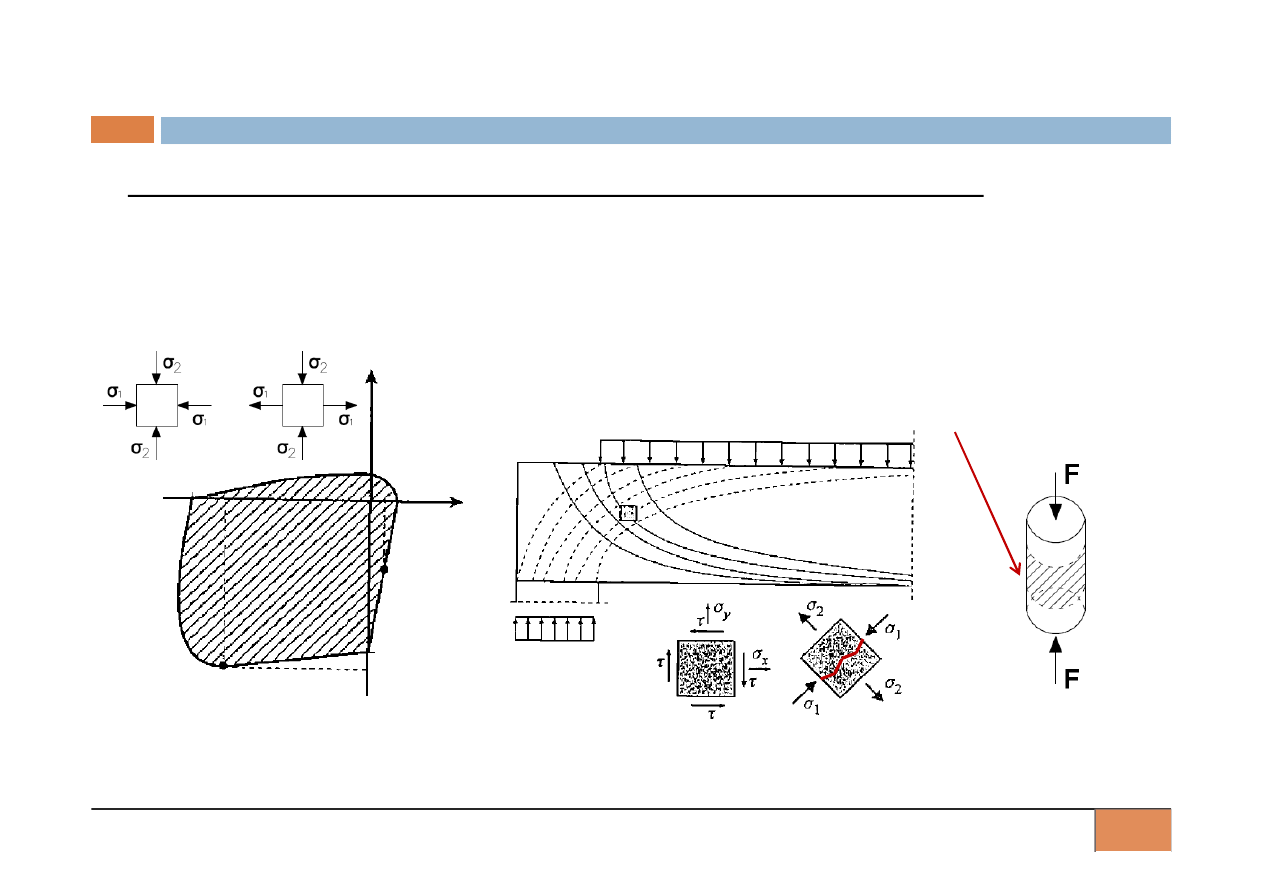 $\sigma_2$

$\sigma_1$ $\sigma_1$

$\sigma_2$

$\sigma_2$

$\sigma_1$ $\sigma_1$

$\sigma_2$

$\tau$ $\sigma_y$

$\tau$ $\sigma_x$ $\tau$

$\tau$

$\sigma_2$ $\sigma_1$

$\sigma_1$ $\sigma_2$

F

F