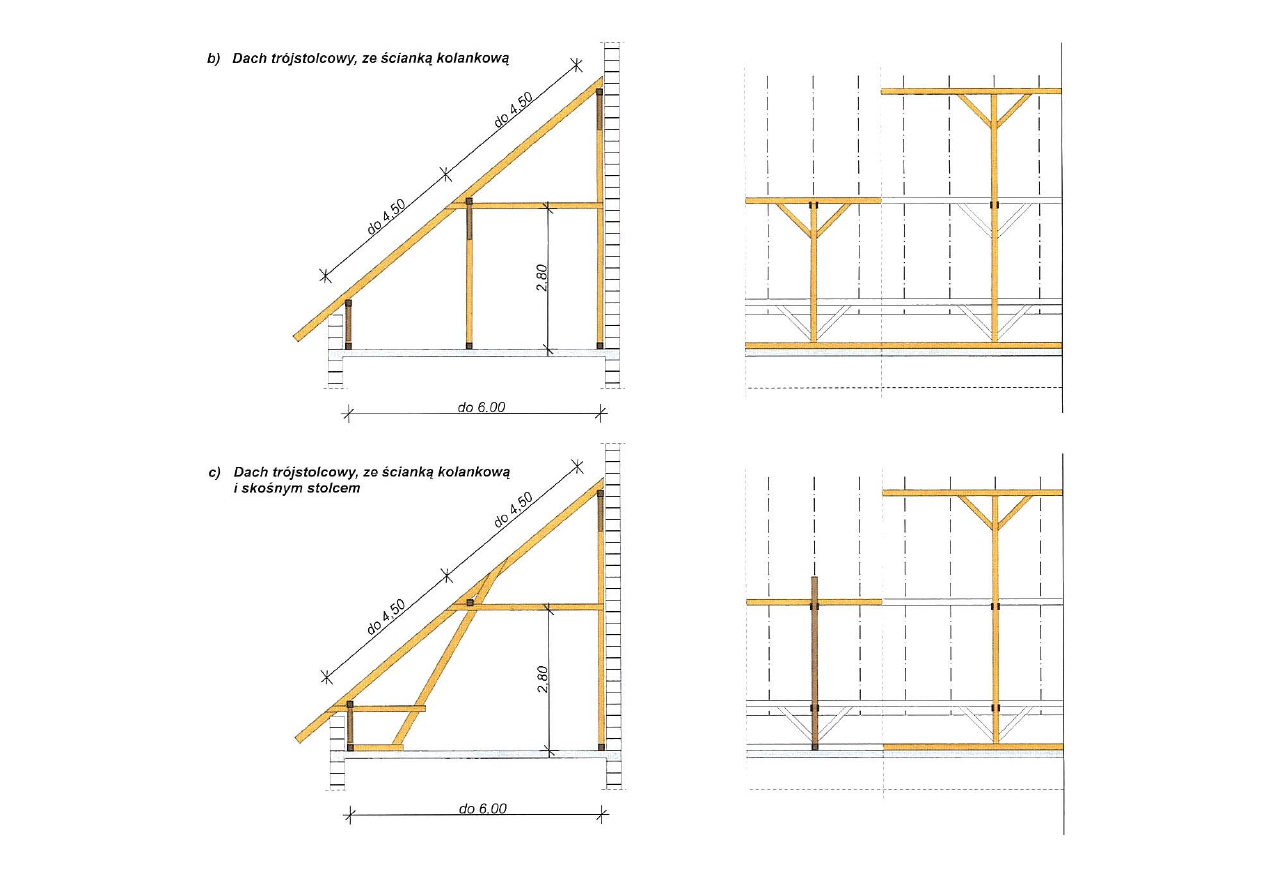 b) Dach trójstolcowy, ze ścianką kolankową

do 4.50

do 4.50

2.80

do 6.00

c) Dach trójstolcowy, ze ścianką kolankową i skośnym stolcem

do 4.50

do 4.50

2.80

do 6.00