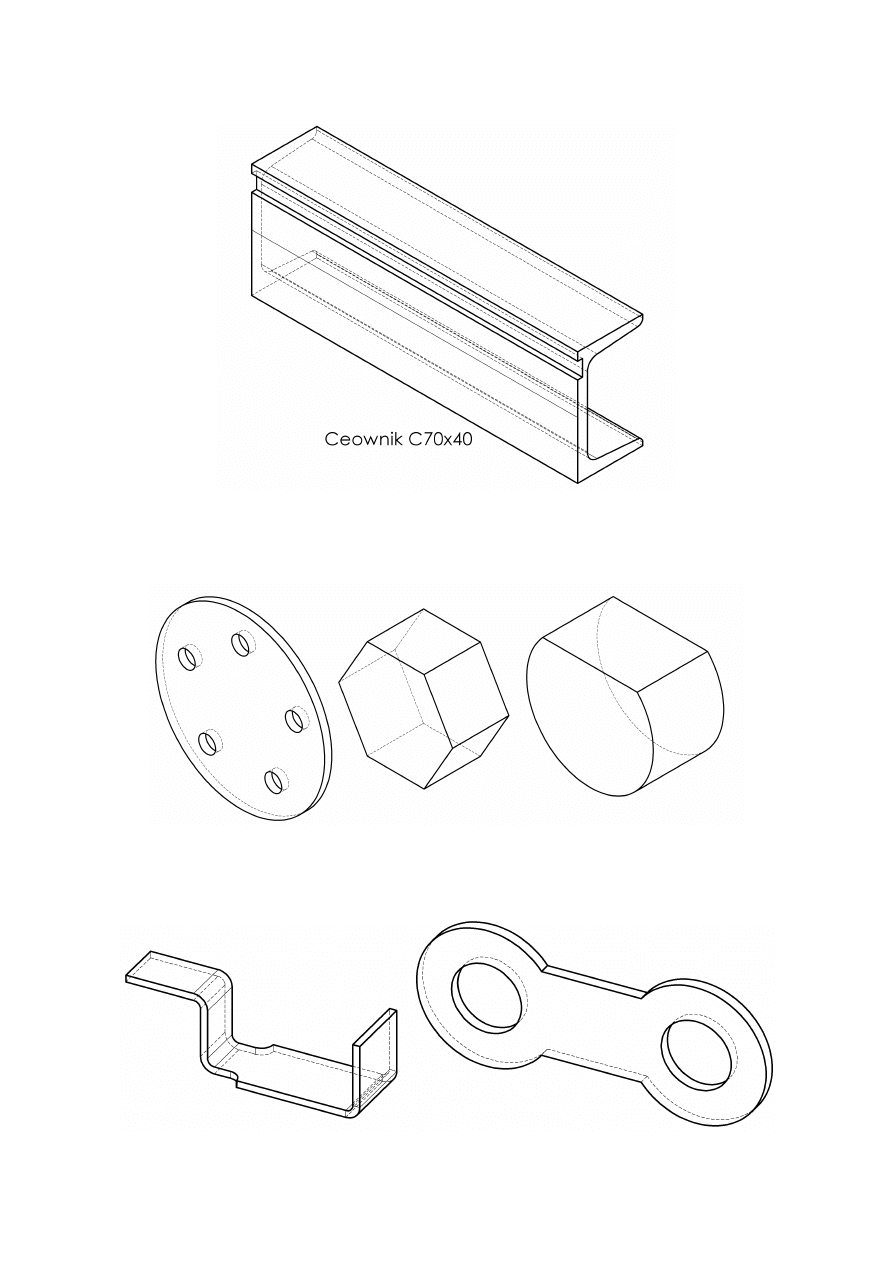 Ceownik C70x40