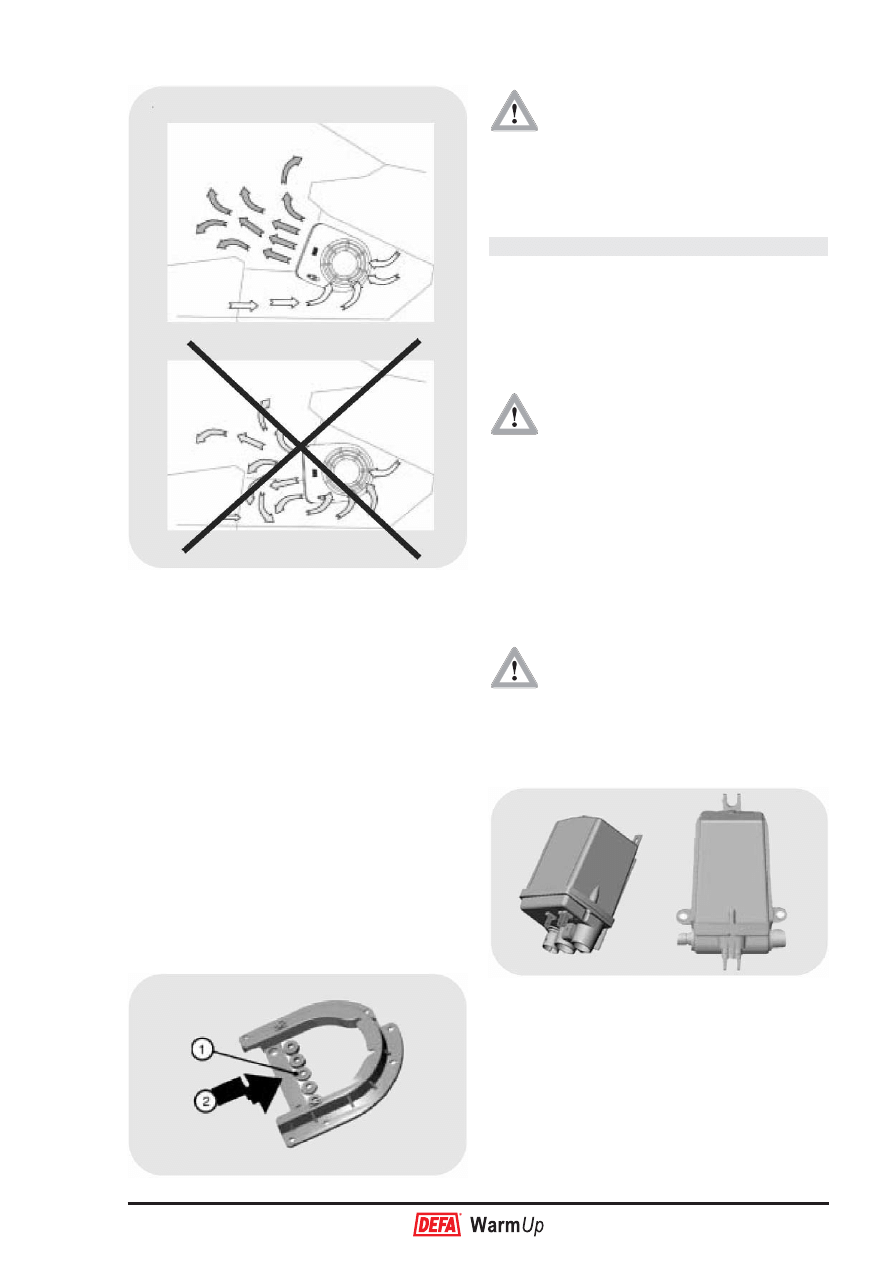 1

2

DEFA WarmUp