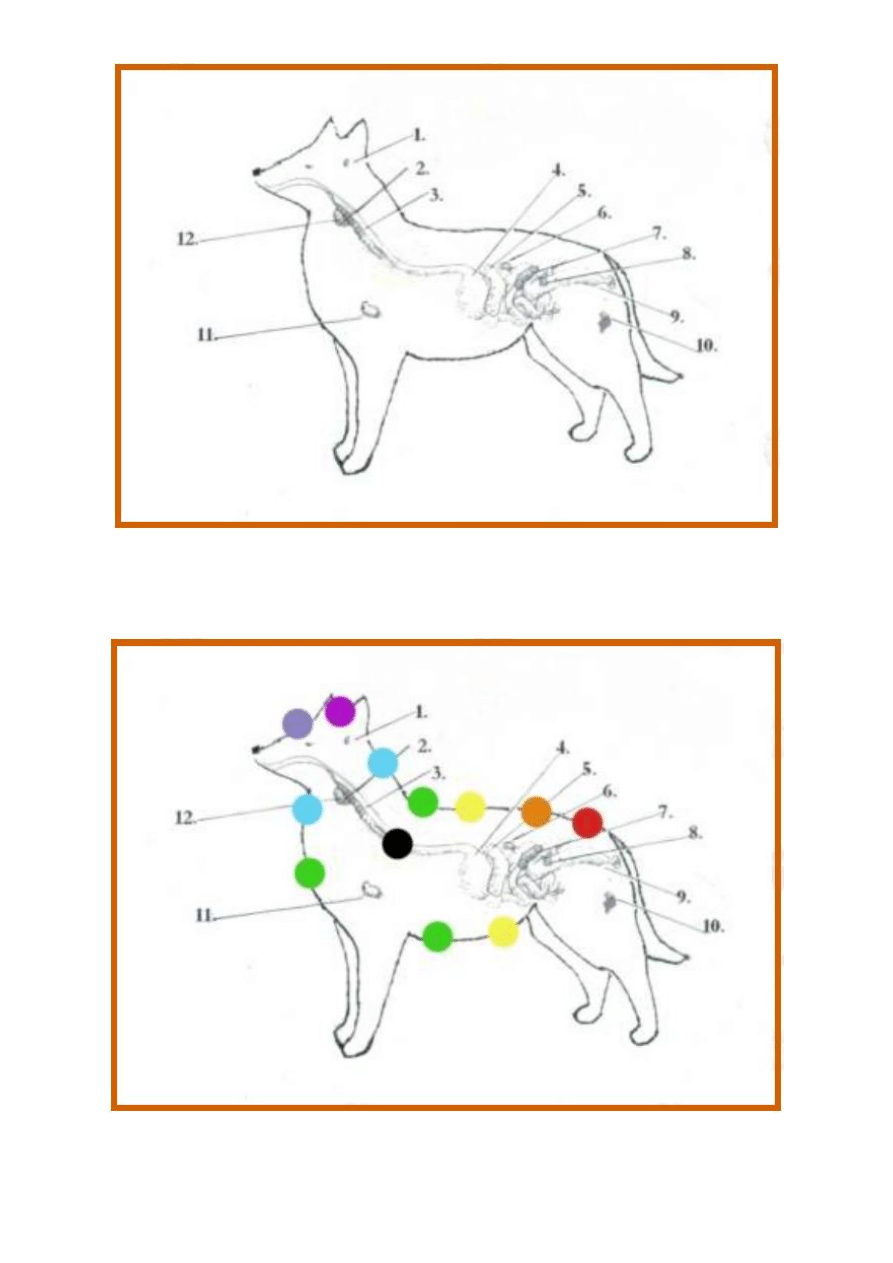 1.
2.
3.
4.
5.
6.
7.
8.
9.
10.
11.
12.

1.
2.
3.
4.
5.
6.
7.
8.
9.
10.
11.
12.