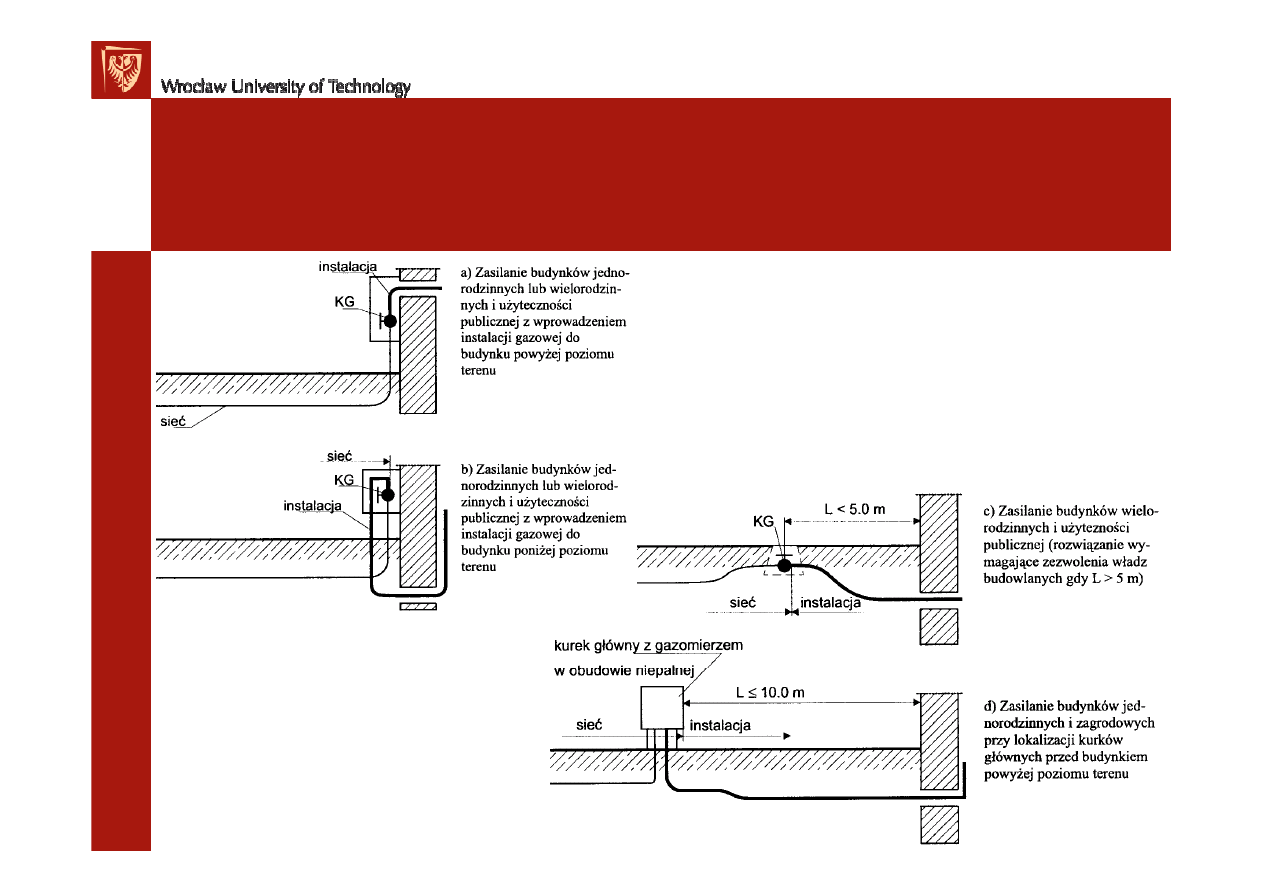 Wrocław University of Technology

instalacja

KG

sieć

a) Zasilanie budynków jednorodzinnych lub wielorodzinnych i użyteczności publicznej z wprowadzeniem instalacji gazowej do budynku powyżej poziomu terenu

sieć

KG

instalacja

b) Zasilanie budynków jednorodzinnych lub wielorodzinnych i użyteczności publicznej z wprowadzeniem instalacji gazowej do budynku poniżej poziomu terenu

KG

L < 5.0 m

sieć

instalacja

c) Zasilanie budynków wielorodzinnych i użyteczności publicznej (rozwiązanie wymagające zezwolenia władz budowlanych gdy L > 5 m)

kurek główny z gazomierzem w obudowie niepalnej

L ≤ 10.0 m

sieć

instalacja

d) Zasilanie budynków jednorodzinnych i zagrodowych przy lokalizacji kurków głównych przed budynkiem powyżej poziomu terenu