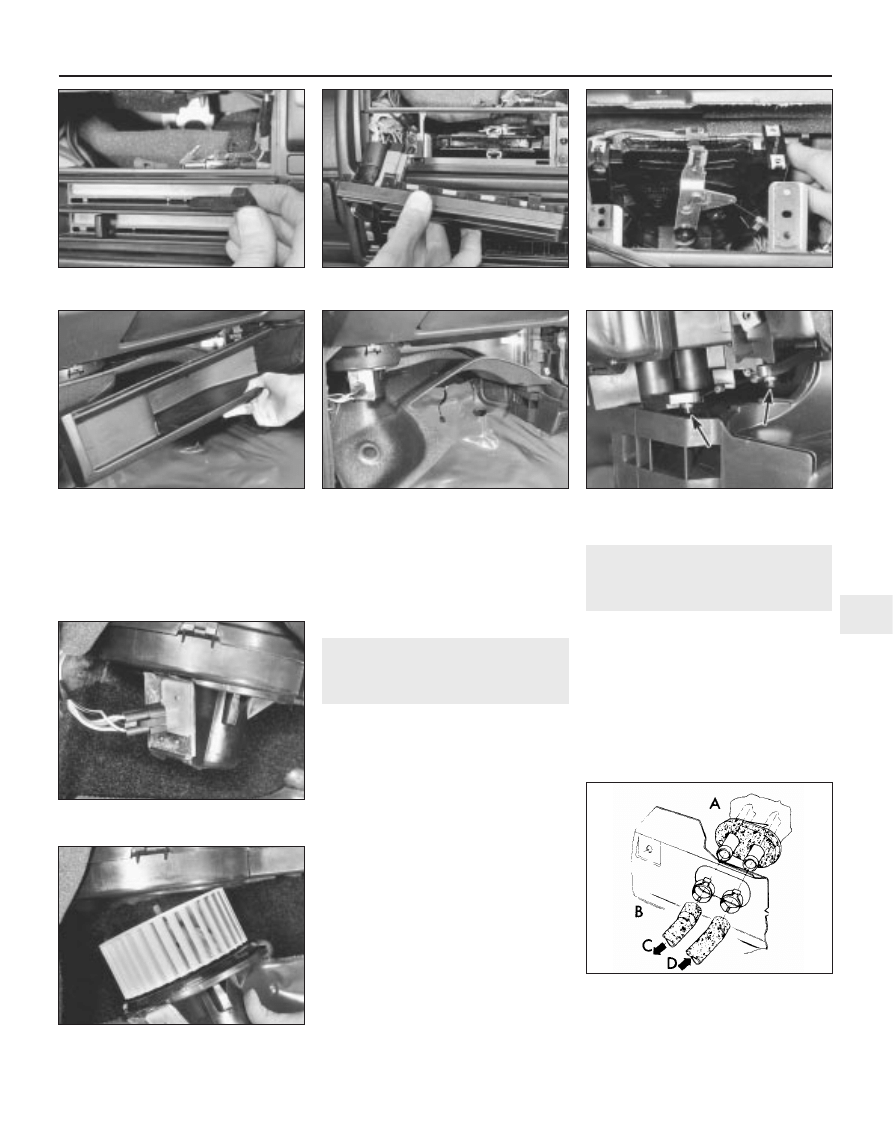 A

B

C

D