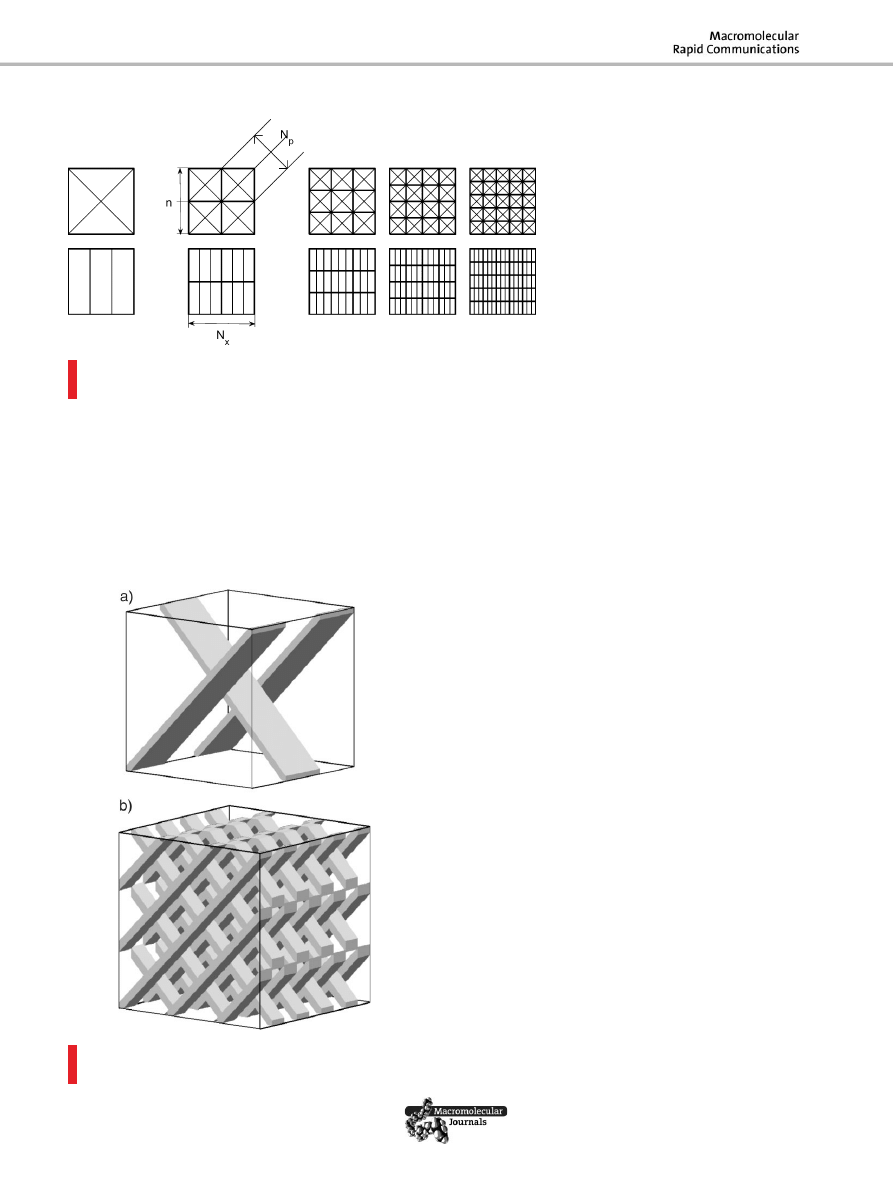 Macromolecular
Rapid Communications

$N_p$

n

$N_x$

a)

b)

Macromolecular
Journals