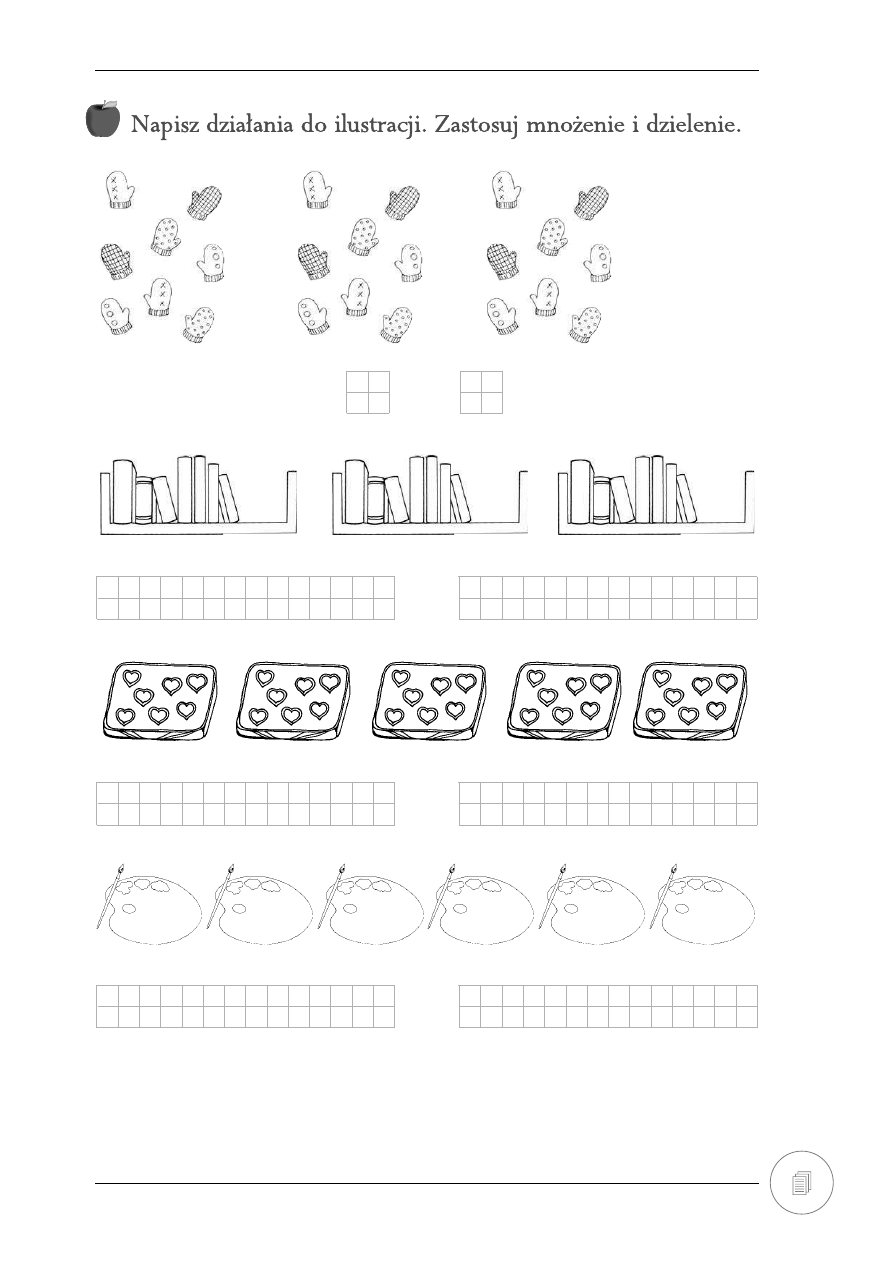 Napisz działania do ilustracji. Zastosuj mnożenie i dzielenie.