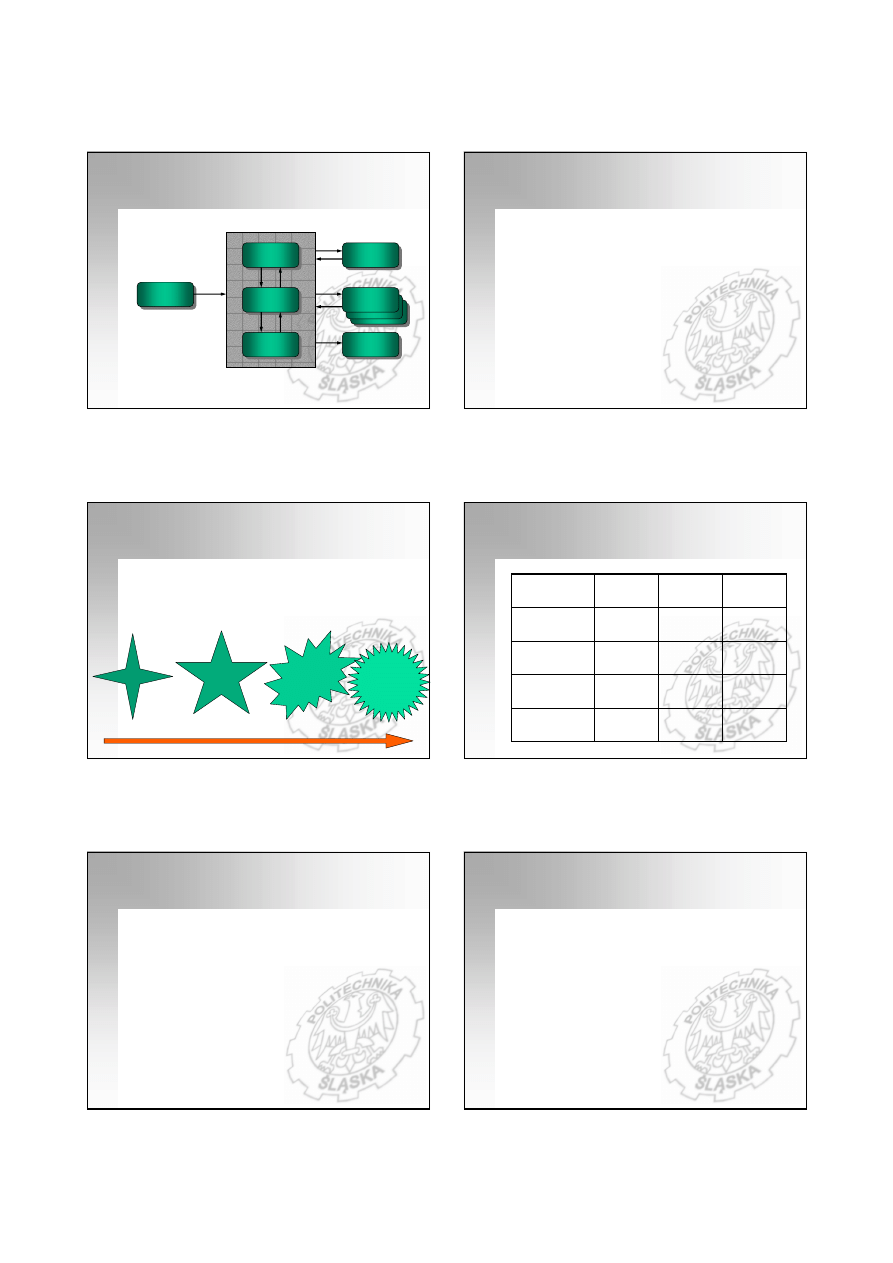 POLITECHNIKA
ŚLĄSKA

POLITECHNIKA
ŚLĄSKA

POLITECHNIKA
ŚLĄSKA

POLITECHNIKA
ŚLĄSKA

POLITECHNIKA
ŚLĄSKA

POLITECHNIKA
ŚLĄSKA