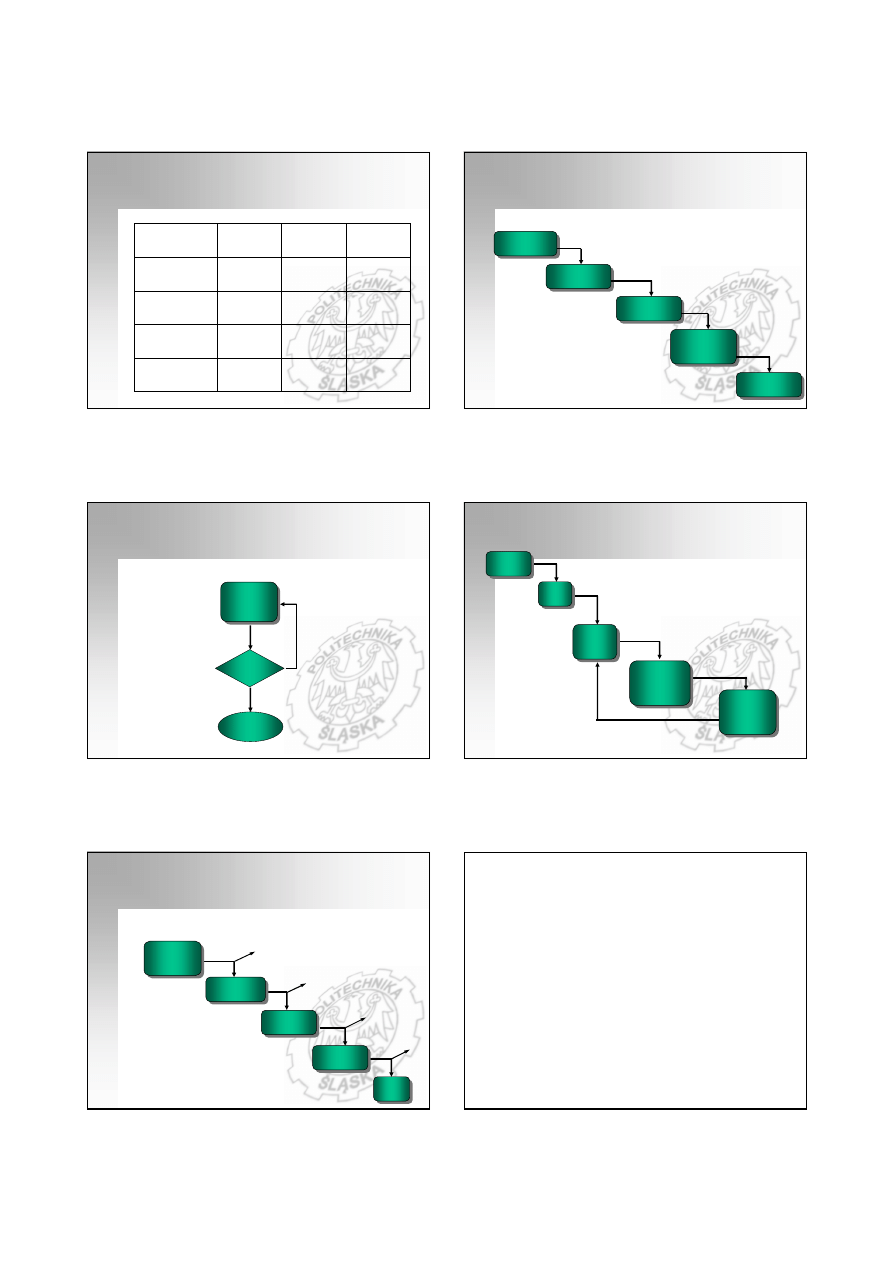 POLITECHNIKA ŚLĄSKA

POLITECHNIKA ŚLĄSKA

POLITECHNIKA ŚLĄSKA

POLITECHNIKA ŚLĄSKA

POLITECHNIKA ŚLĄSKA