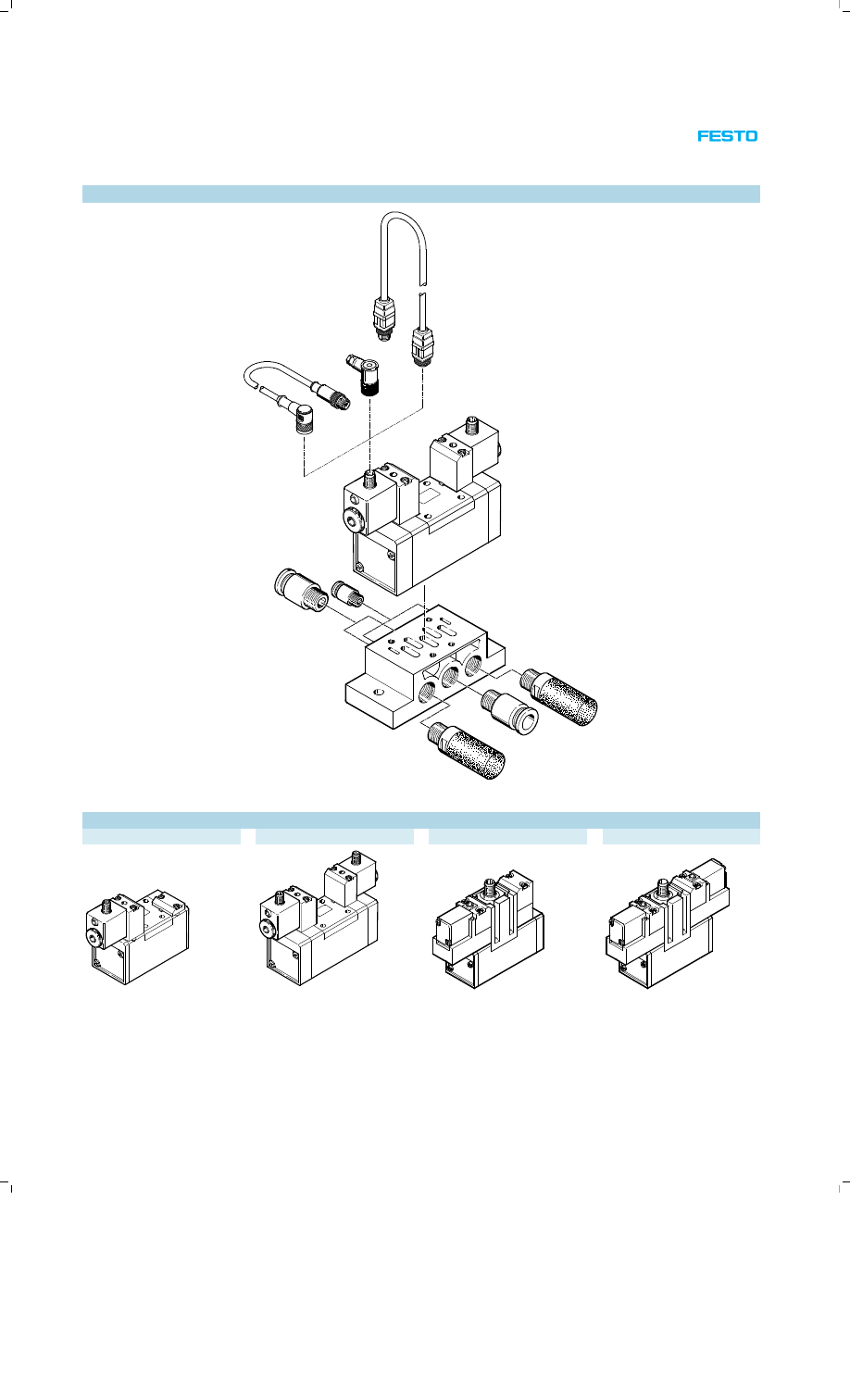 FESTO