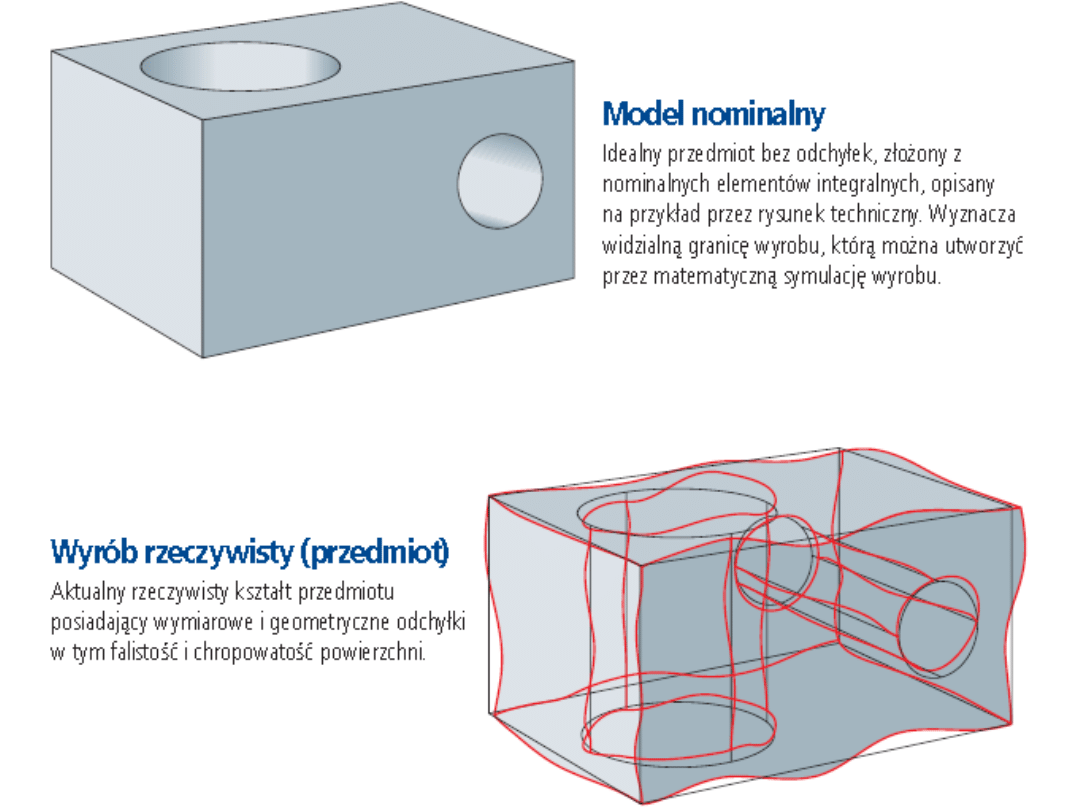 Model nominalny

Idealny przedmiot bez odchyłek, złożony z nominalnych elementów integralnych, opisany na przykład przez rysunek techniczny. Wyznacza widzialną granicę wyrobu, którą można utworzyć przez matematyczną symulację wyrobu.

Wyrób rzeczywisty (przedmiot)

Aktualny rzeczywisty kształt przedmiotu posiadający wymiarowe i geometryczne odchyłki w tym falistość i chropowatość powierzchni.