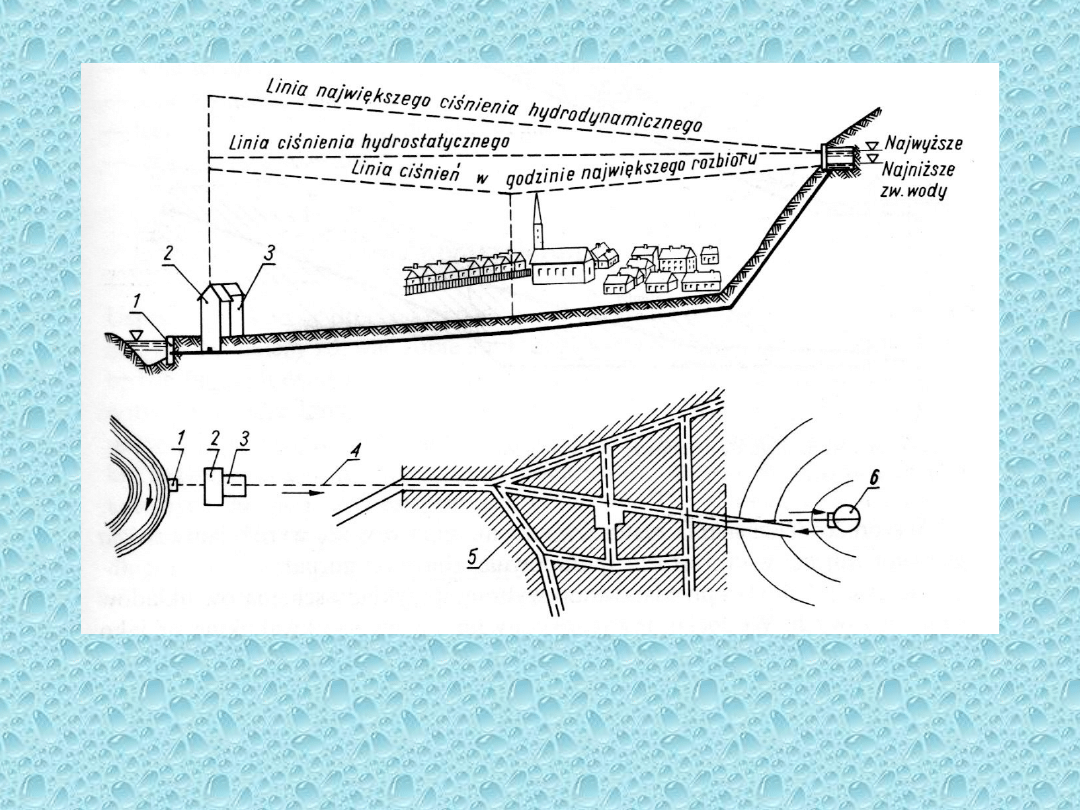 Linia największego ciśnienia hydrodynamicznego

Linia ciśnienia hydrostatycznego

Linia ciśnień w godzinie największego rozbioru

Najwyższe
Najniższe
zw. wody

2
3
1

1
2
3
4
5
6