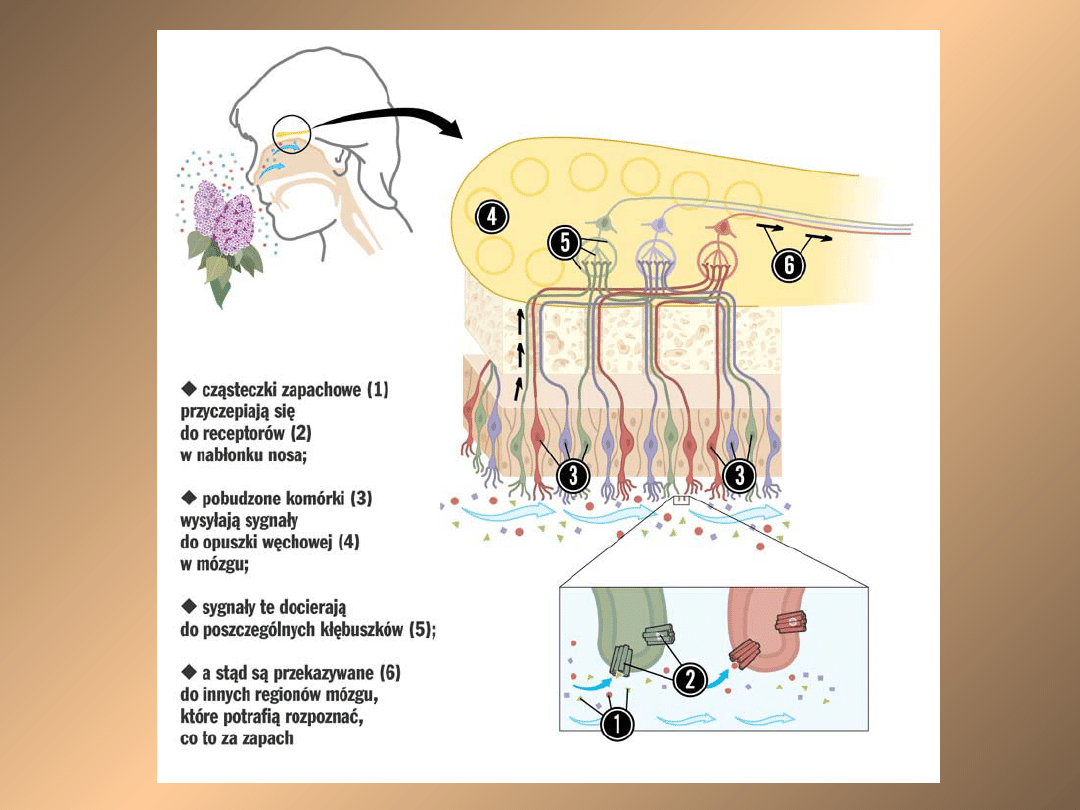 4

5

6

3

3

2

1

◆ cząsteczki zapachowe (1) przyczepiają się do receptorów (2) w nabłonku nosa;

◆ pobudzone komórki (3) wysyłają sygnały do opuszki węchowej (4) w mózgu;

◆ sygnały te docierają do poszczególnych kłębuszków (5);

◆ a stąd są przekazywane (6) do innych regionów mózgu, które potrafią rozpoznać, co to za zapach