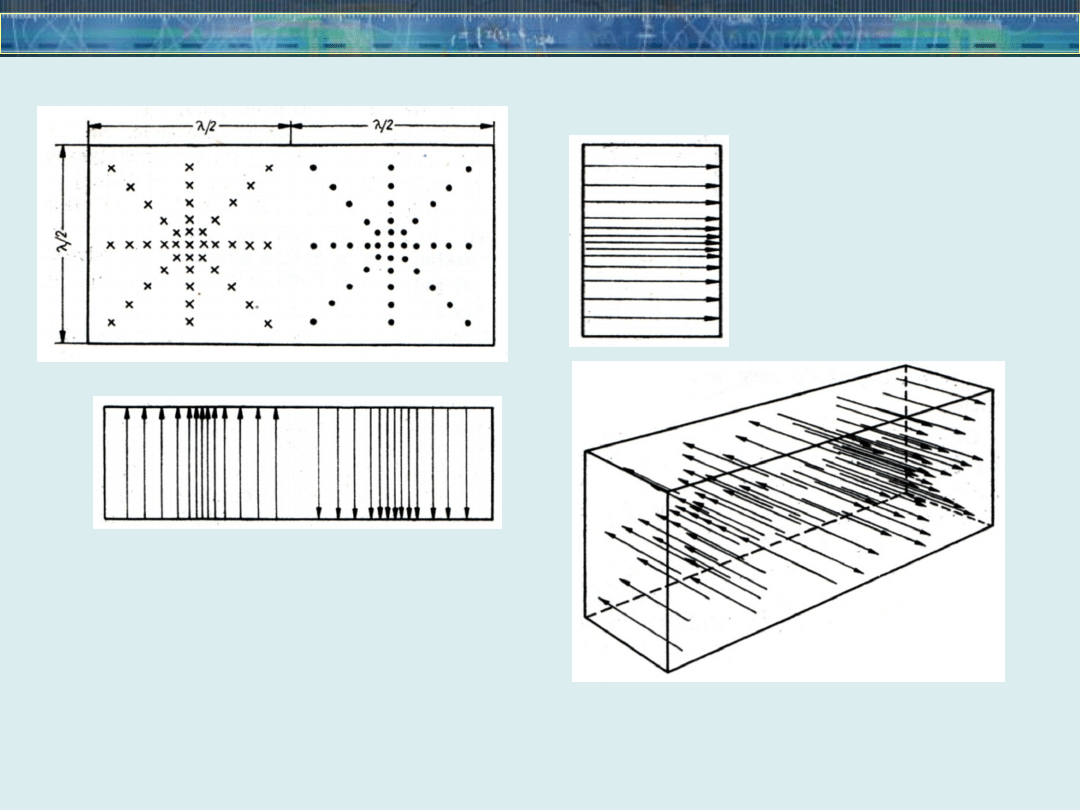 $\lambda/2$ $\lambda/2$

$\lambda/2$