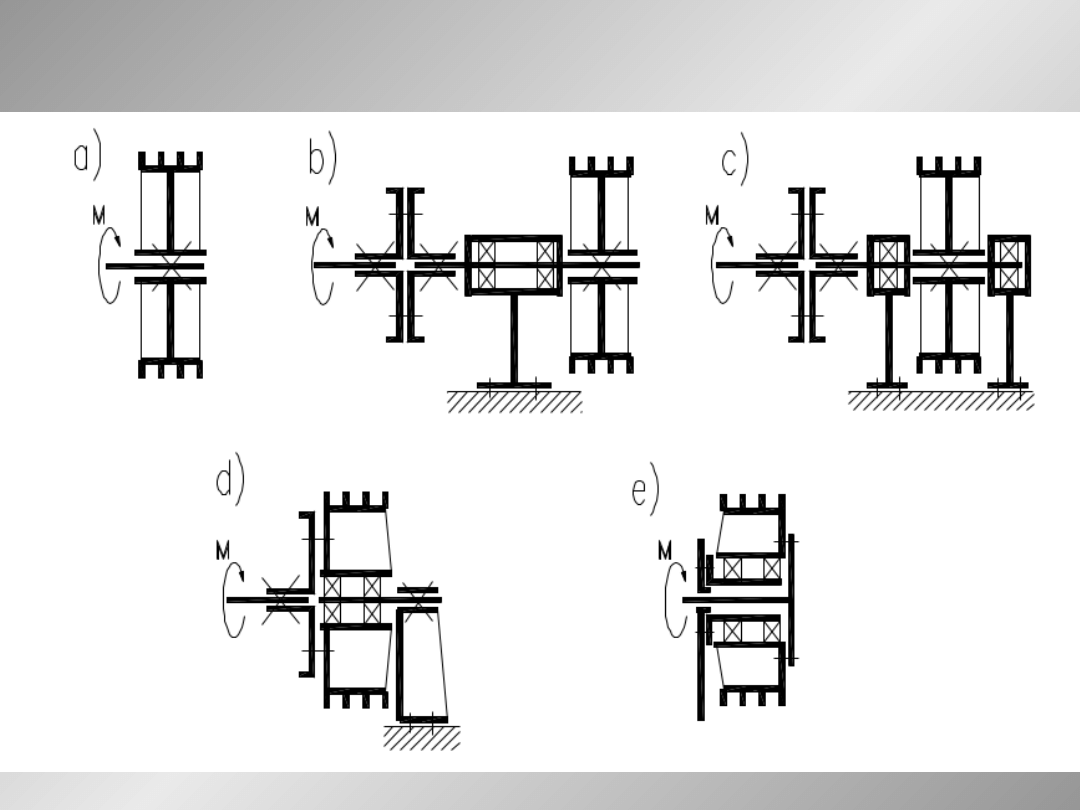 a)
M

b)
M

c)
M

d)
M

e)
M