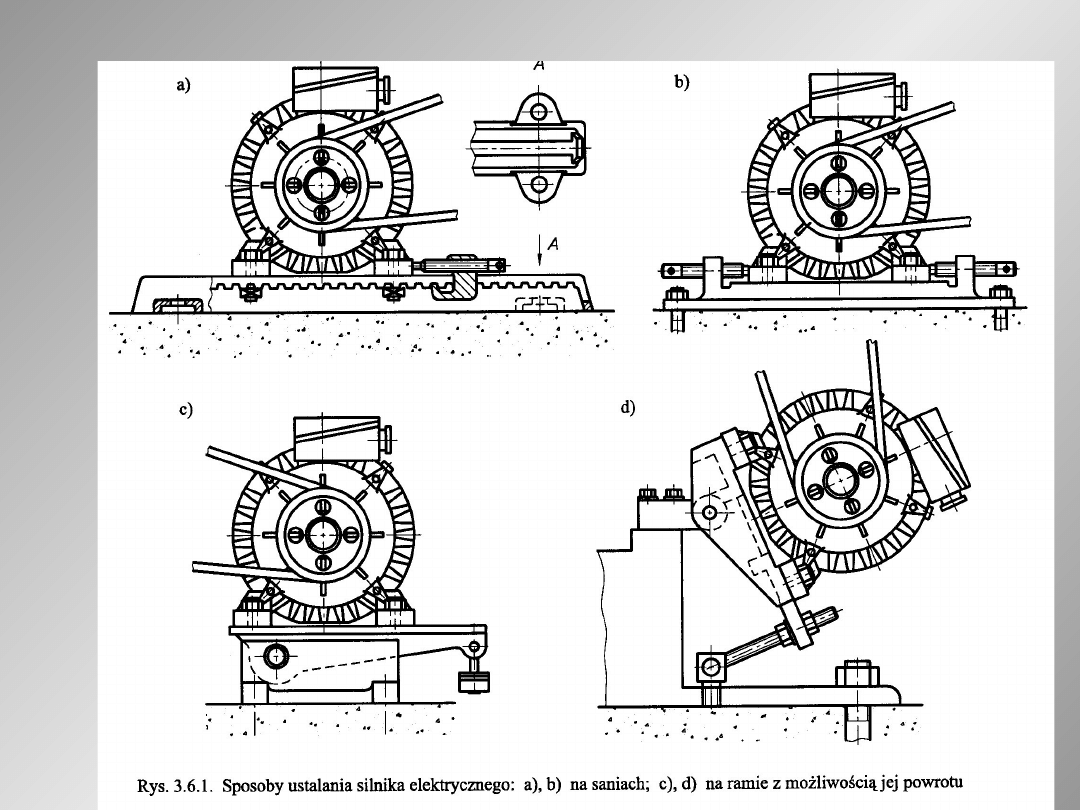 a)

A

A

b)

c)

d)

Rys. 3.6.1. Sposoby ustalania silnika elektrycznego: a), b) na saniach; c), d) na ramie z możliwością jej powrotu