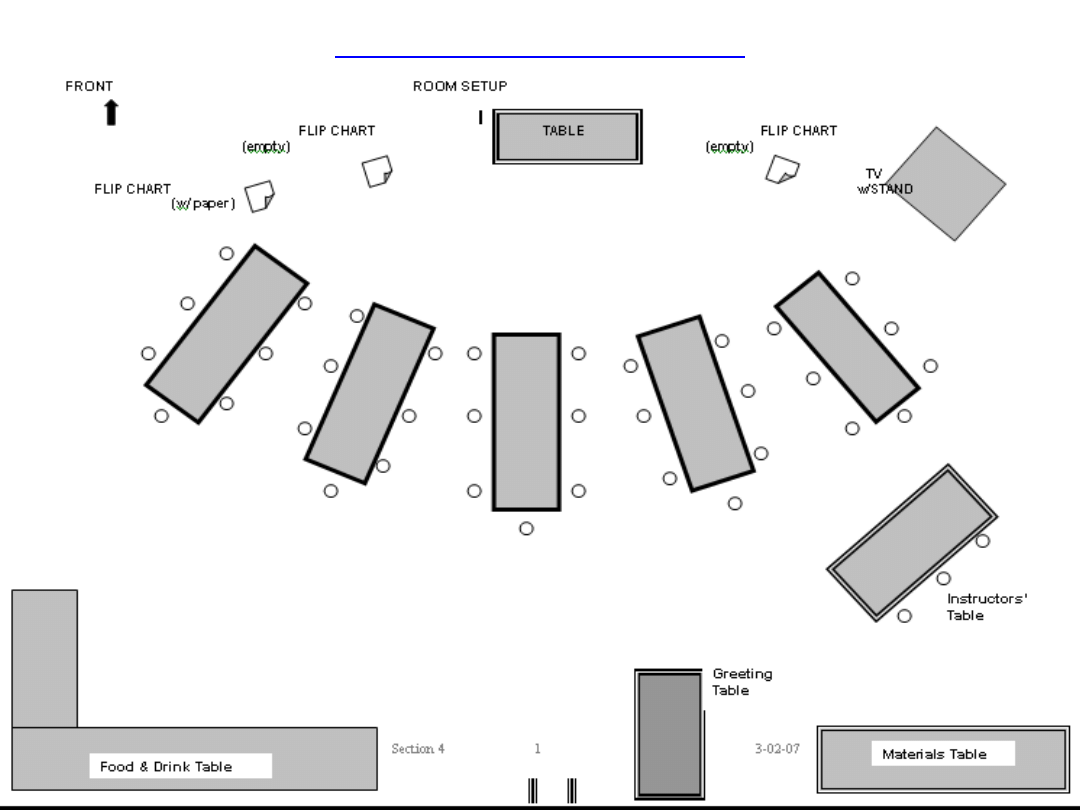 FRONT

ROOM SETUP

FLIP CHART (empty)

TABLE

FLIP CHART (empty)

FLIP CHART (w/paper)

TV w/STAND

Instructors' Table

Greeting Table

Food & Drink Table

Section 4

1

3-02-07

Materials Table