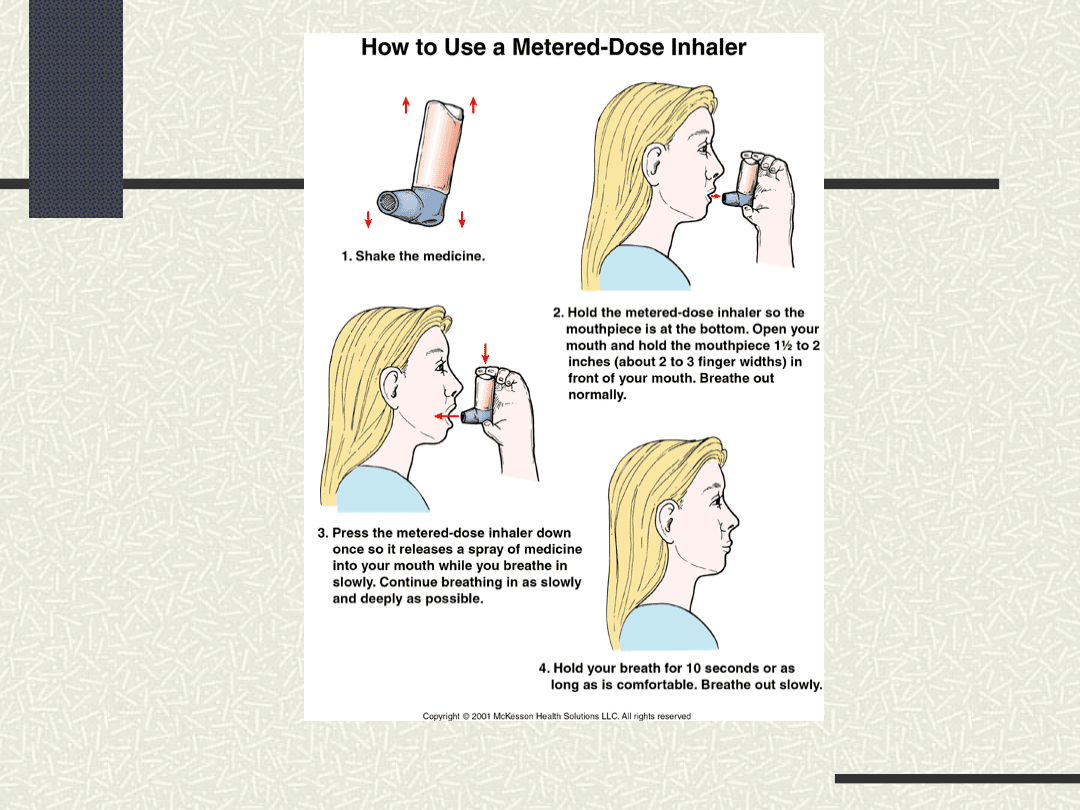 How to Use a Metered-Dose Inhaler

1. Shake the medicine.

2. Hold the metered-dose inhaler so the mouthpiece is at the bottom. Open your mouth and hold the mouthpiece 1½ to 2 inches (about 2 to 3 finger widths) in front of your mouth. Breathe out normally.

3. Press the metered-dose inhaler down once so it releases a spray of medicine into your mouth while you breathe in slowly. Continue breathing in as slowly and deeply as possible.

4. Hold your breath for 10 seconds or as long as is comfortable. Breathe out slowly.

Copyright © 2001 McKesson Health Solutions LLC. All rights reserved