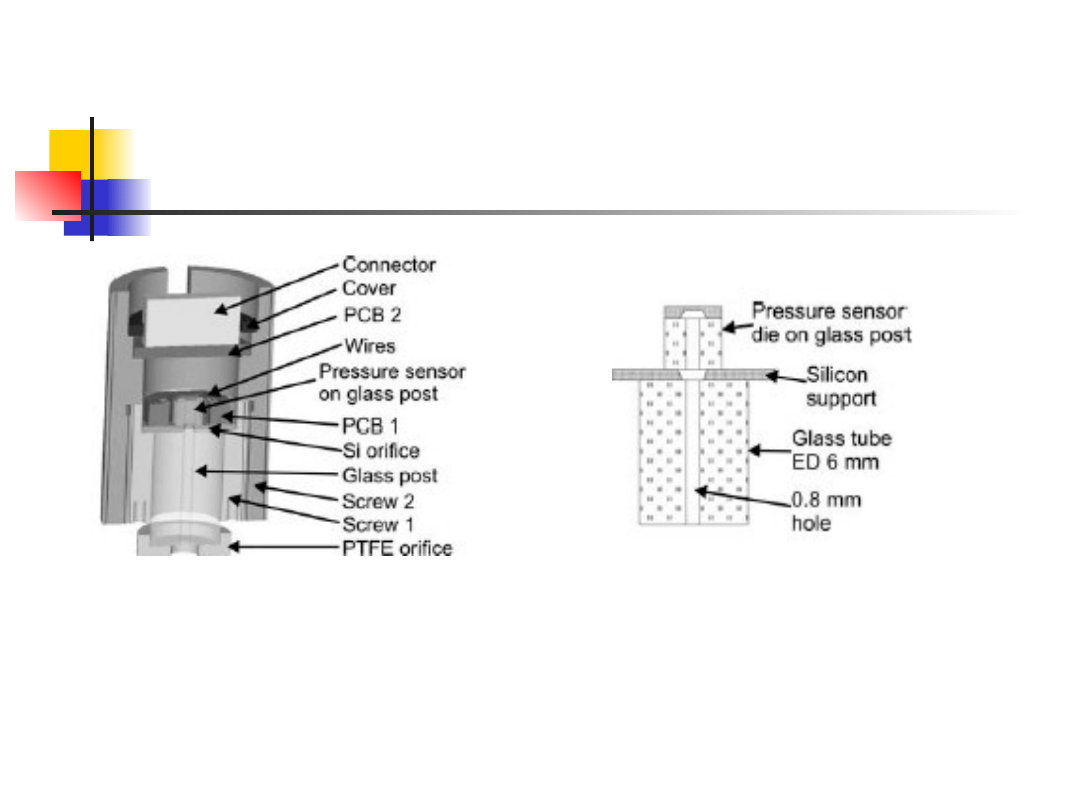 Connector
Cover
PCB 2
Wires
Pressure sensor on glass post
PCB 1
Si orifice
Glass post
Screw 2
Screw 1
PTFE orifice

Pressure sensor die on glass post
Silicon support
Glass tube ED 6 mm
0.8 mm hole