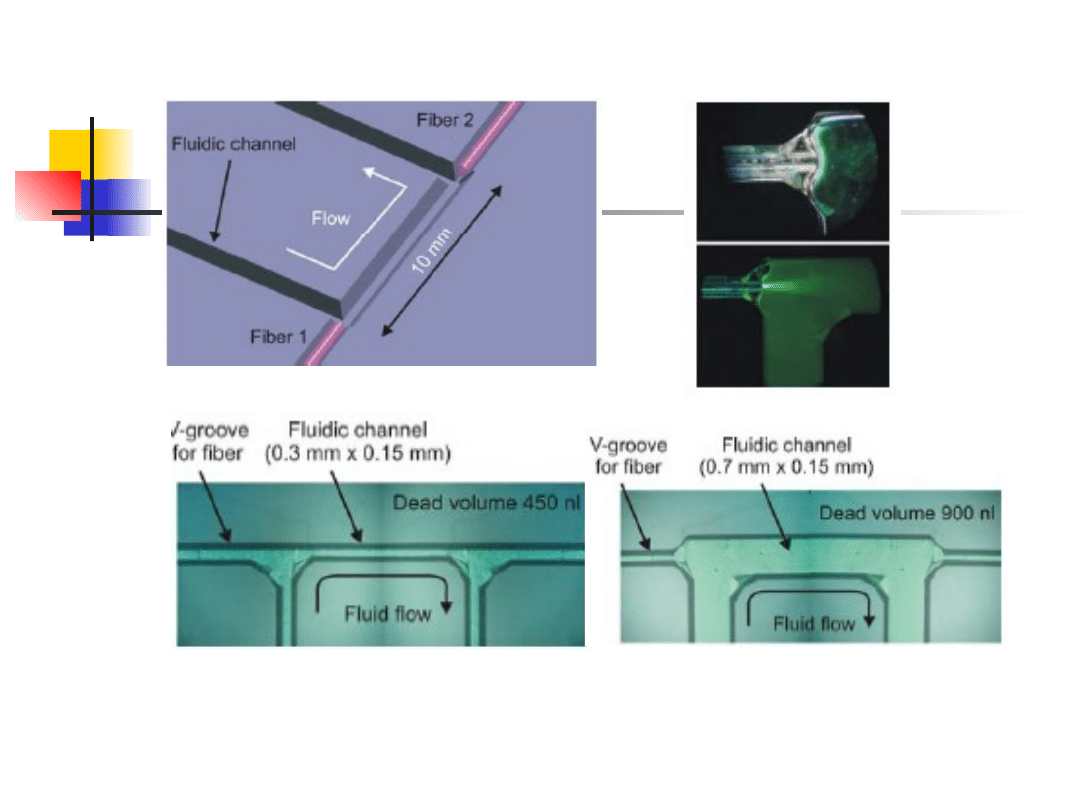 Fluidic channel

Fiber 2

Flow

10 mm

Fiber 1

V-groove for fiber

Fluidic channel (0.3 mm x 0.15 mm)

Dead volume 450 nl

Fluid flow

V-groove for fiber

Fluidic channel (0.7 mm x 0.15 mm)

Dead volume 900 nl

Fluid flow