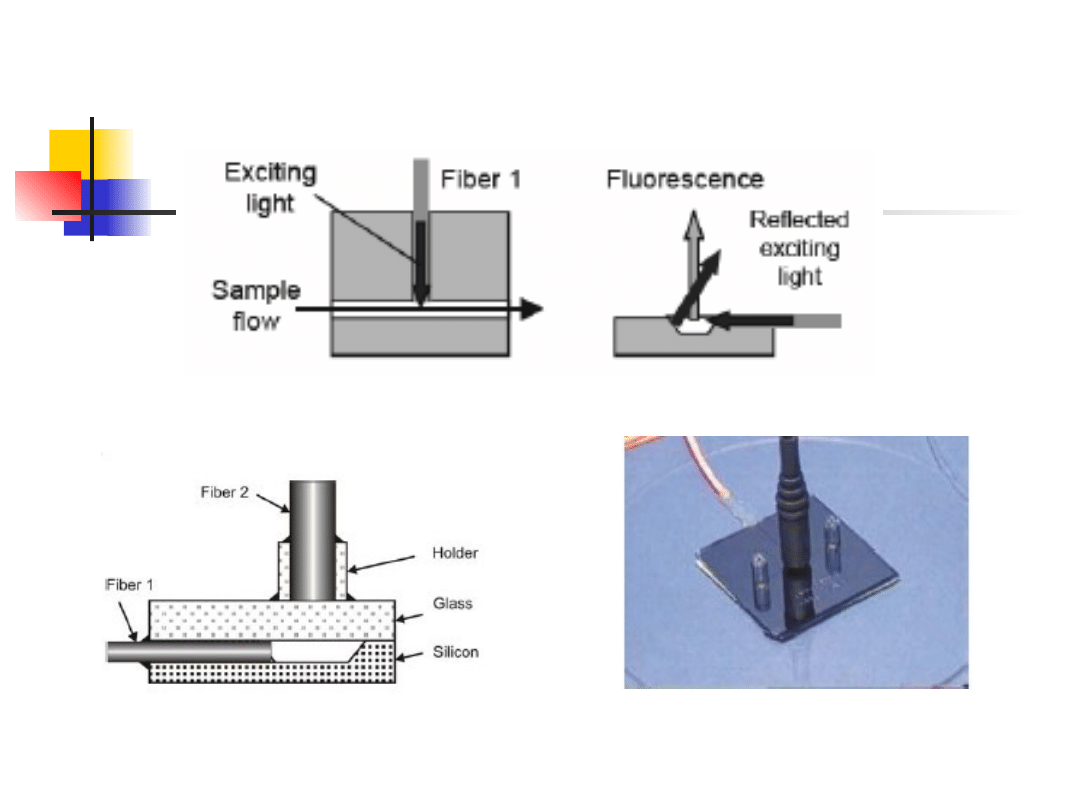 Exciting light

Fiber 1

Sample flow

Fluorescence

Reflected exciting light

Fiber 2

Holder

Fiber 1

Glass

Silicon