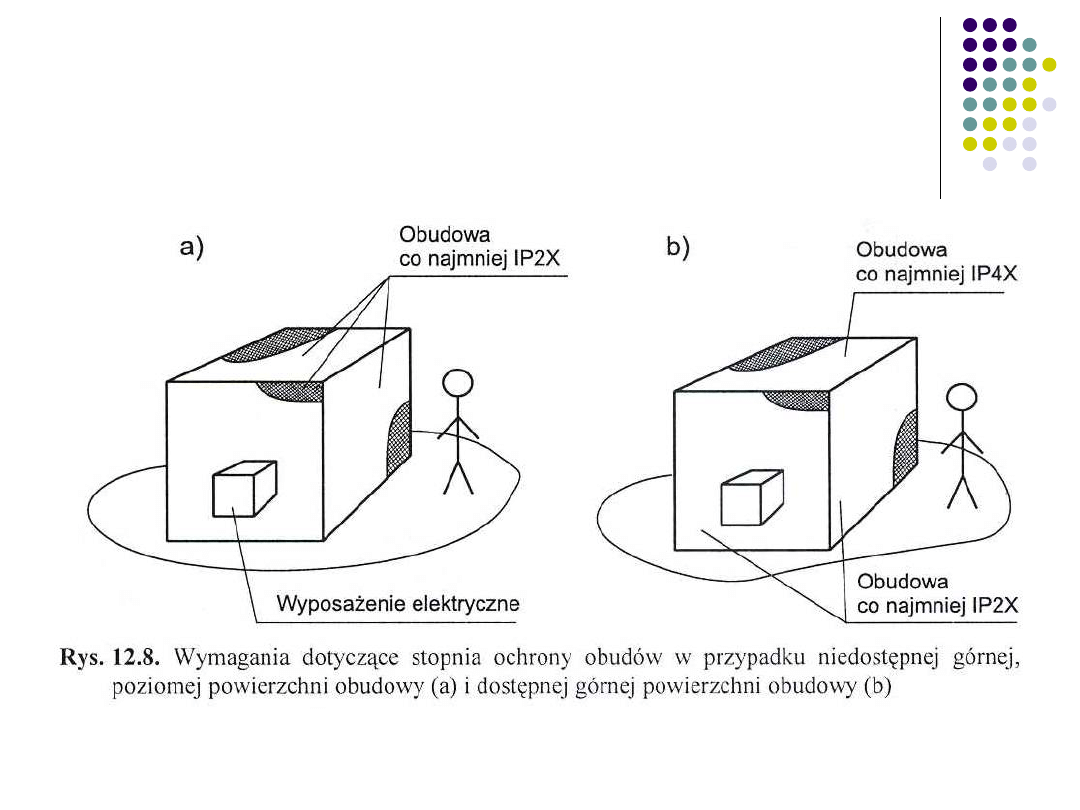 a)

Obudowa
co najmniej IP2X

Wyposażenie elektryczne

b)

Obudowa
co najmniej IP4X

Obudowa
co najmniej IP2X

Rys. 12.8. Wymagania dotyczące stopnia ochrony obudów w przypadku niedostępnej górnej, poziomej powierzchni obudowy (a) i dostępnej górnej powierzchni obudowy (b)