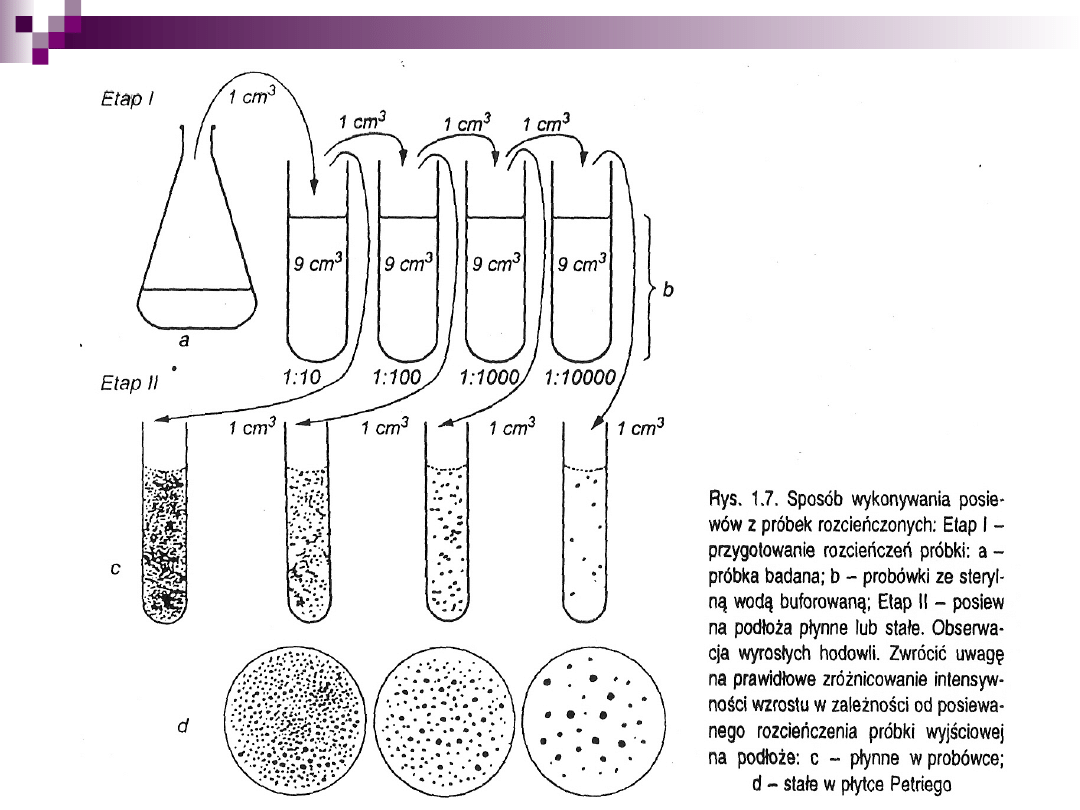 Etap I

$1\ cm^3$

$1\ cm^3$

$1\ cm^3$

$1\ cm^3$

$9\ cm^3$

$9\ cm^3$

$9\ cm^3$

$9\ cm^3$

b

a

1:10

1:100

1:1000

1:10000

Etap II

$1\ cm^3$

$1\ cm^3$

$1\ cm^3$

$1\ cm^3$

c

d

Rys. 1.7. Sposób wykonywania posiewów z próbek rozcieńczonych: Etap I – przygotowanie rozcieńczeń próbki: a – próbka badana; b – probówki ze sterylną wodą buforowaną; Etap II – posiew na podłoża płynne lub stałe. Obserwacja wyrosłych hodowli. Zwrócić uwagę na prawidłowe zróżnicowanie intensywności wzrostu w zależności od posiewanego rozcieńczenia próbki wyjściowej na podłoże: c – płynne w probówce; d – stałe w płytce Petriego