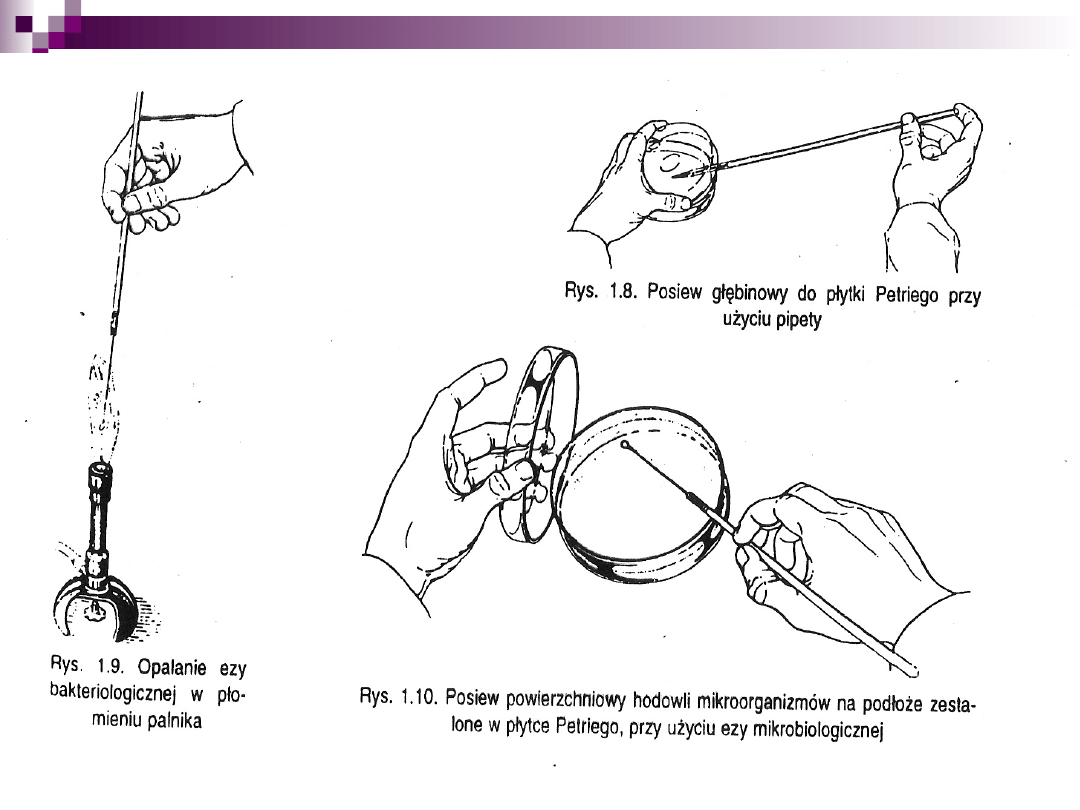 Rys. 1.8. Posiew głębinowy do płytki Petriego przy użyciu pipety

Rys. 1.9. Opalanie ezy bakteriologicznej w płomieniu palnika

Rys. 1.10. Posiew powierzchniowy hodowli mikroorganizmów na podłoże zestalone w płytce Petriego, przy użyciu ezy mikrobiologicznej