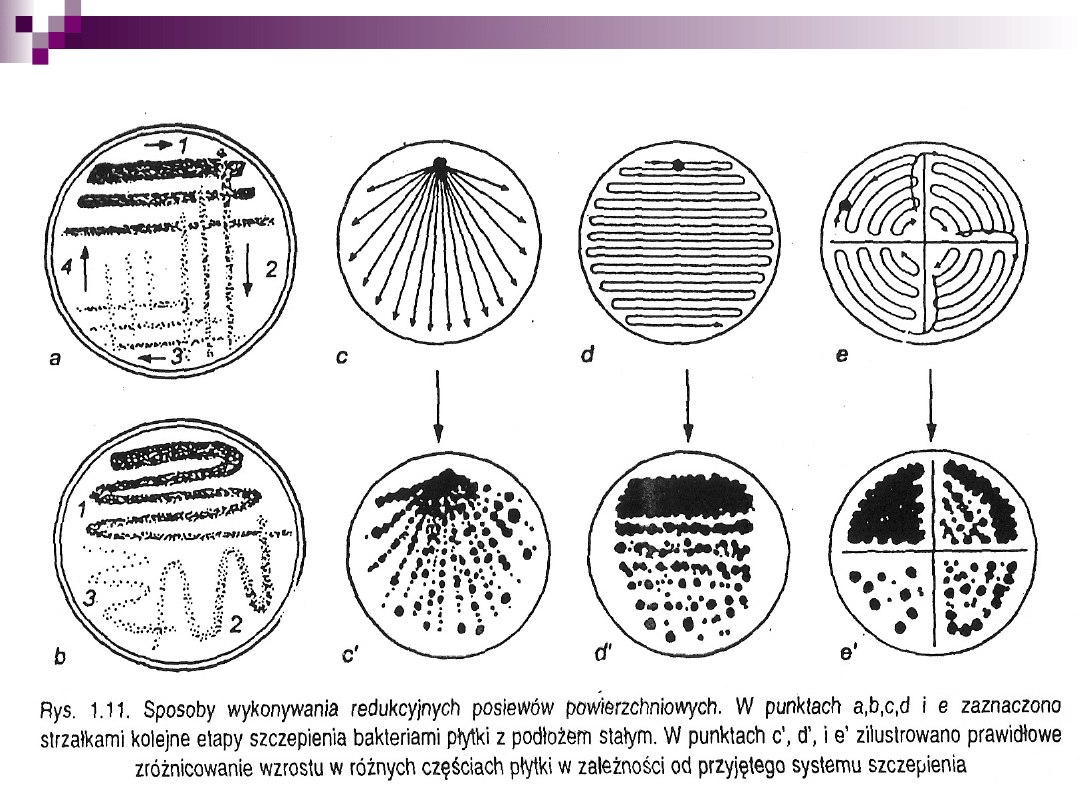 1
4
2
3
a
c
d
e
1
3
2
b
c'
d'
e'

Rys. 1.11. Sposoby wykonywania redukcyjnych posiewów powierzchniowych. W punktach a,b,c,d i e zaznaczono strzałkami kolejne etapy szczepienia bakteriami płytki z podłożem stałym. W punktach c', d', i e' zilustrowano prawidłowe zróżnicowanie wzrostu w różnych częściach płytki w zależności od przyjętego systemu szczepienia