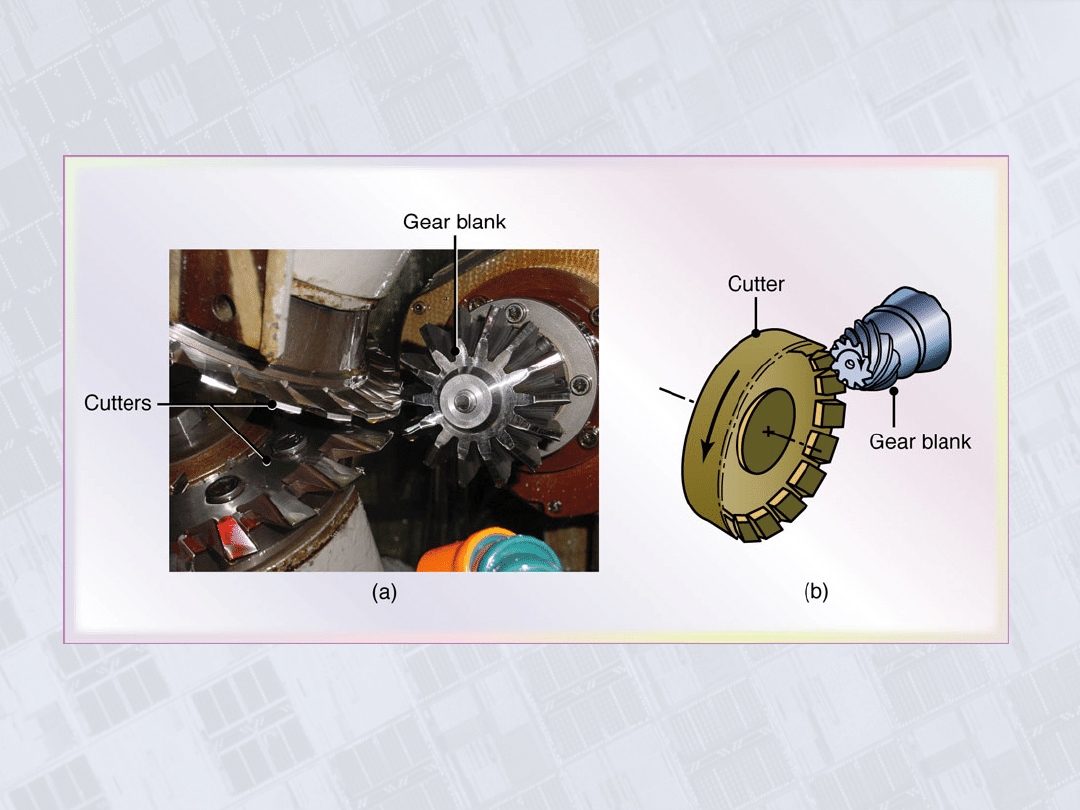 Gear blank
Cutters
(a)
Cutter
Gear blank
(b)