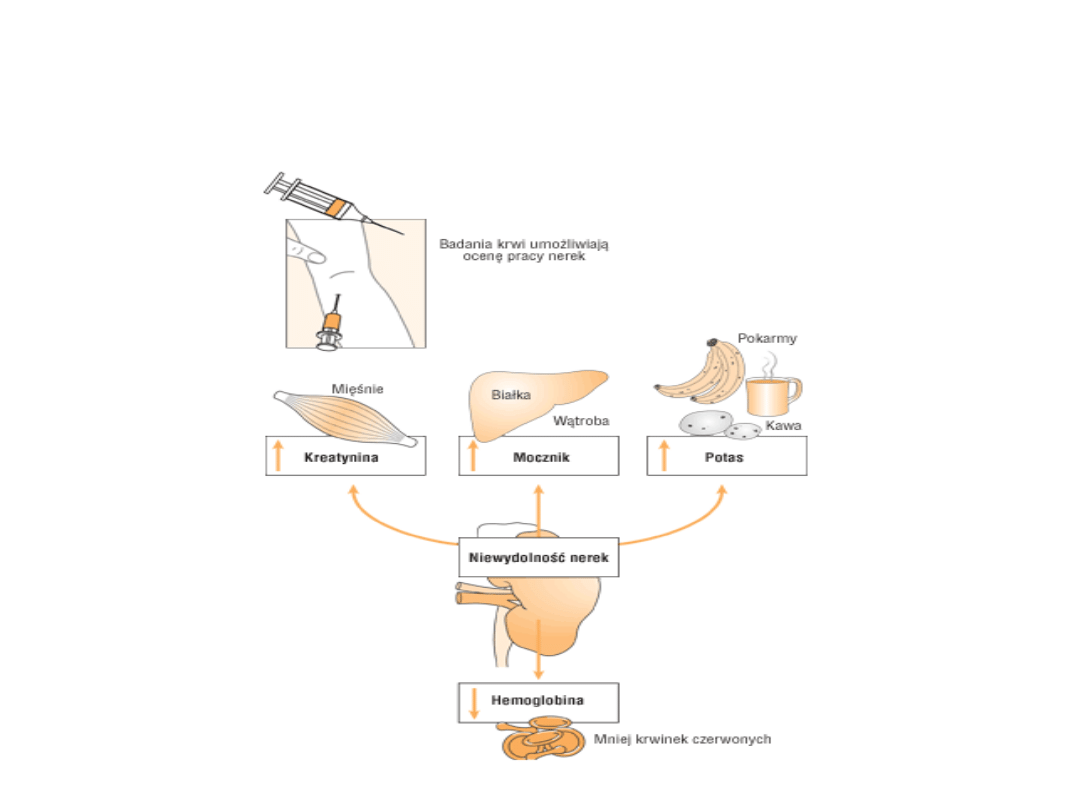 Badania krwi umożliwiają ocenę pracy nerek

Mięśnie

Białka

Wątroba

Pokarmy

Kawa

Kreatynina

Mocznik

Potas

Niewydolność nerek

Hemoglobina

Mniej krwinek czerwonych