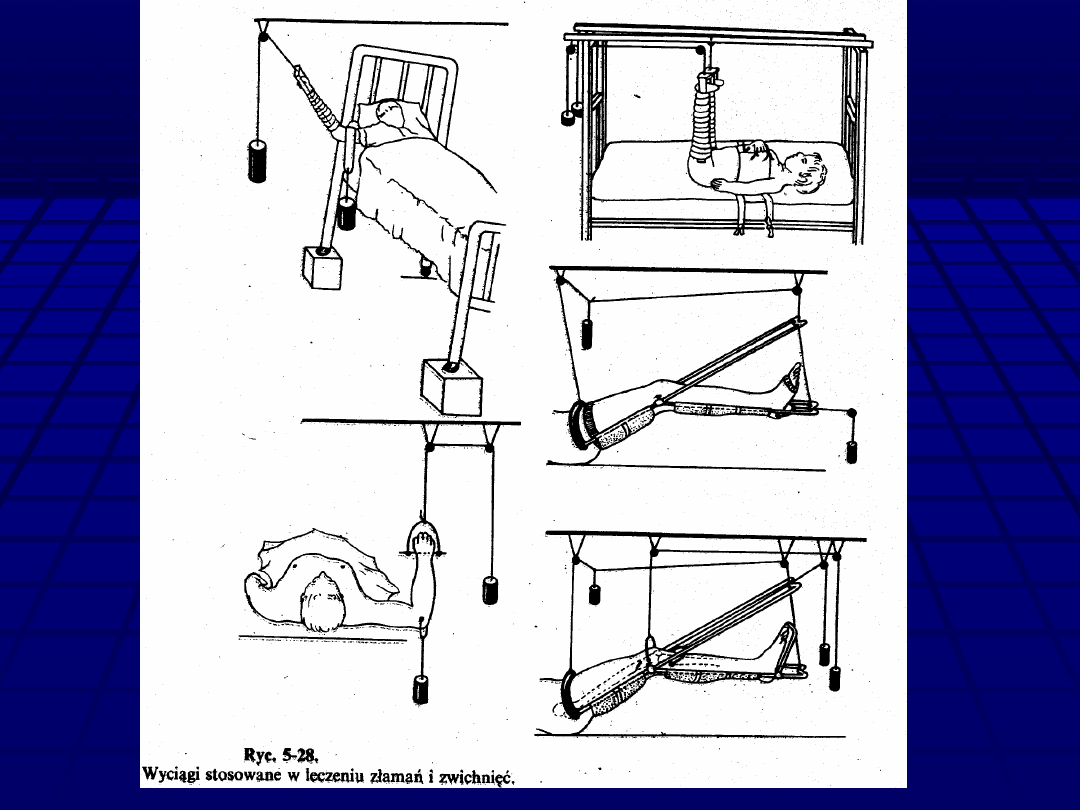 Ryc. 5-28.
Wyciągi stosowane w leczeniu złamań i zwichnięć.