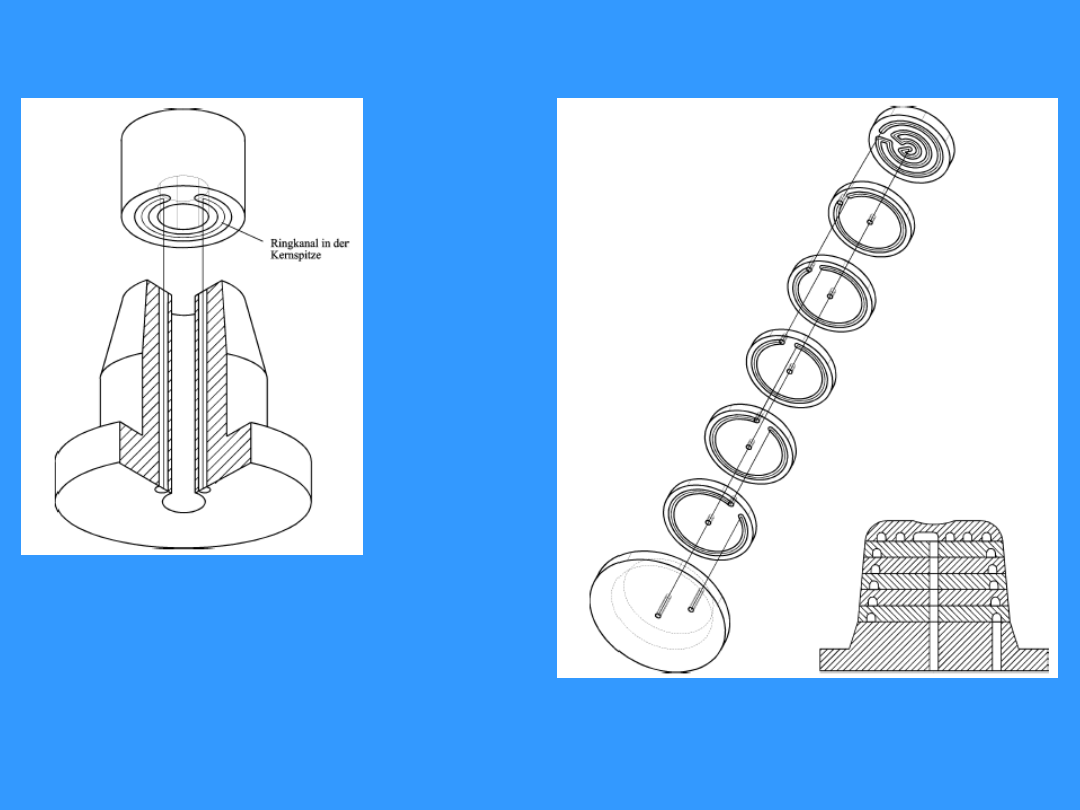 Ringkanal in der Kernspitze